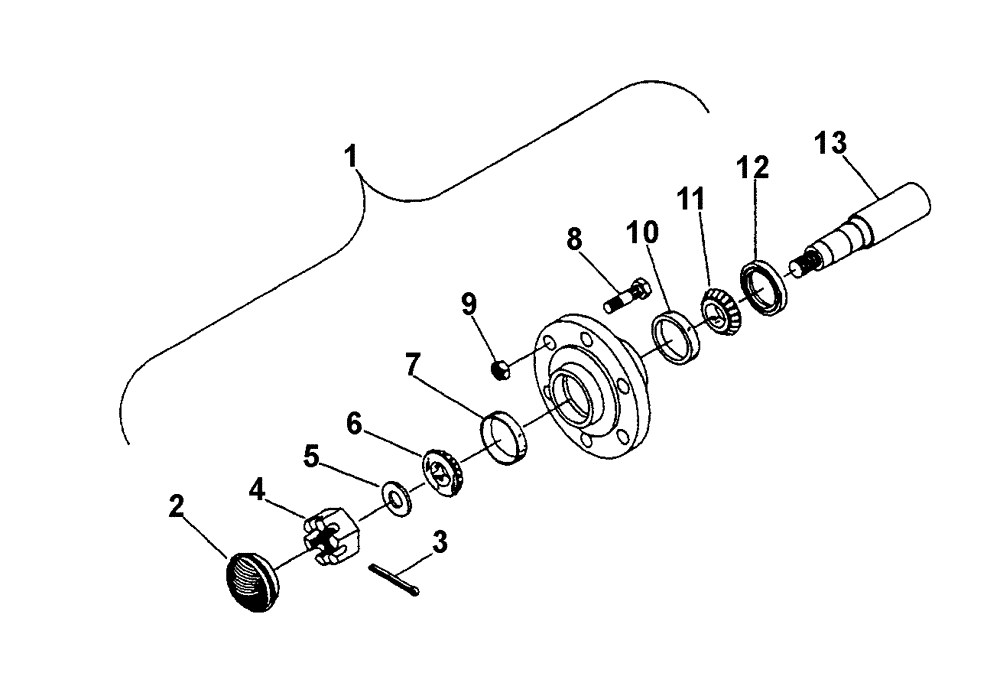 1
13
12
11
10
8
9
7
6
5
4
2
3