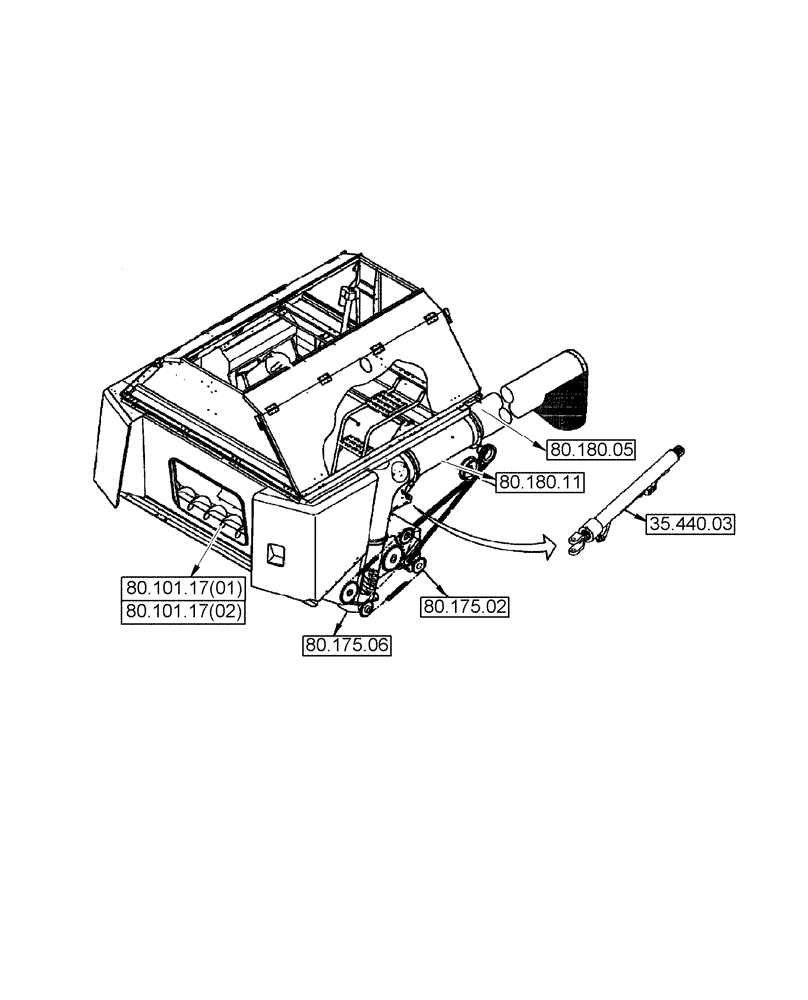 80.180.05
80.180.11
35.440.03
80.101.17(01)
80.101.17(02)
80.175.02
80.175.06