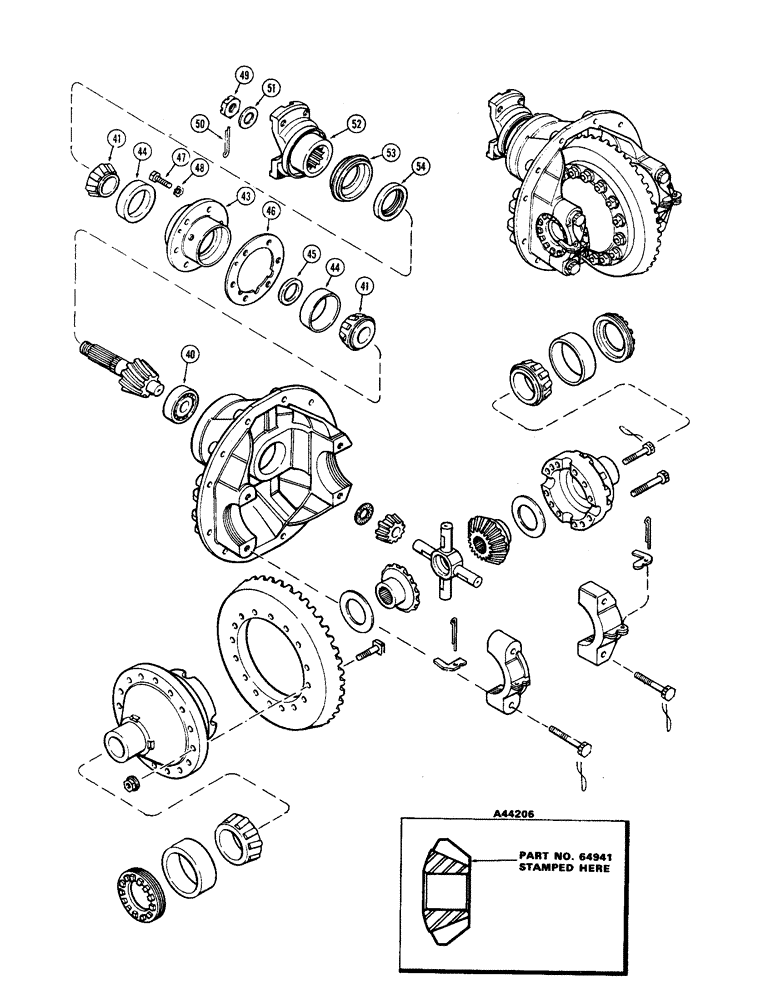 49
51
50
52
41
44
47
48
53
54
43
46
45
44
41
40
A44206
PART NO. 64941 STAMPED HERE