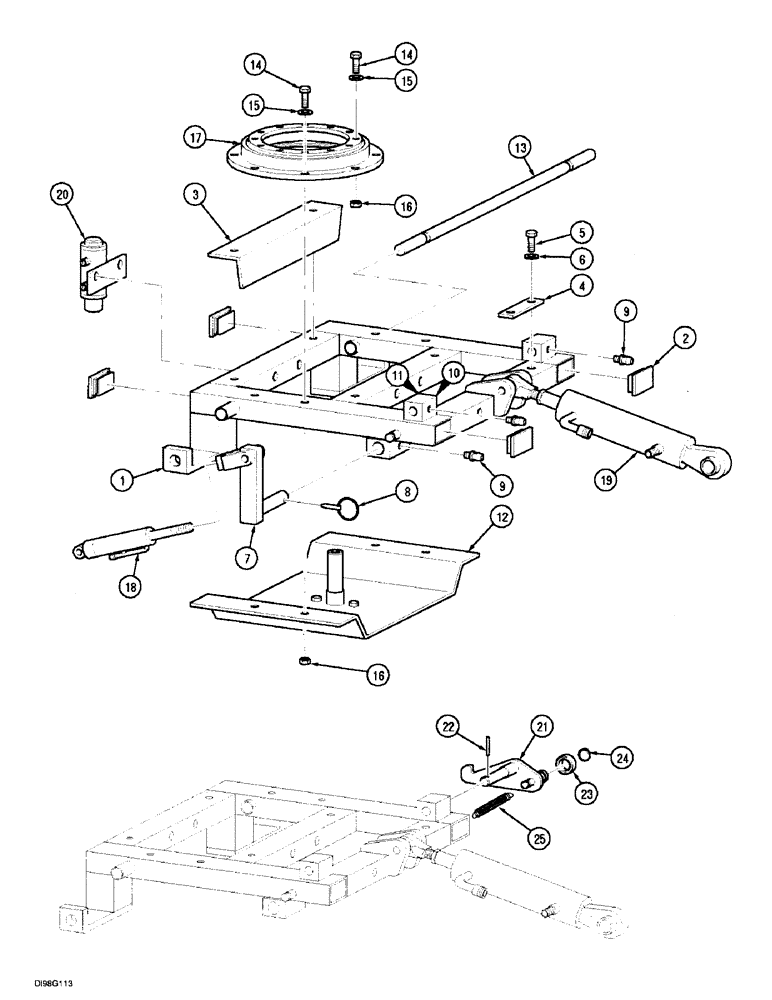 14
14
15
15
17
13
20
3
16
5
6
4
9
2
11
10
1
9
19
8
7
12
18
16
22
21
24
23
25
DI98G113