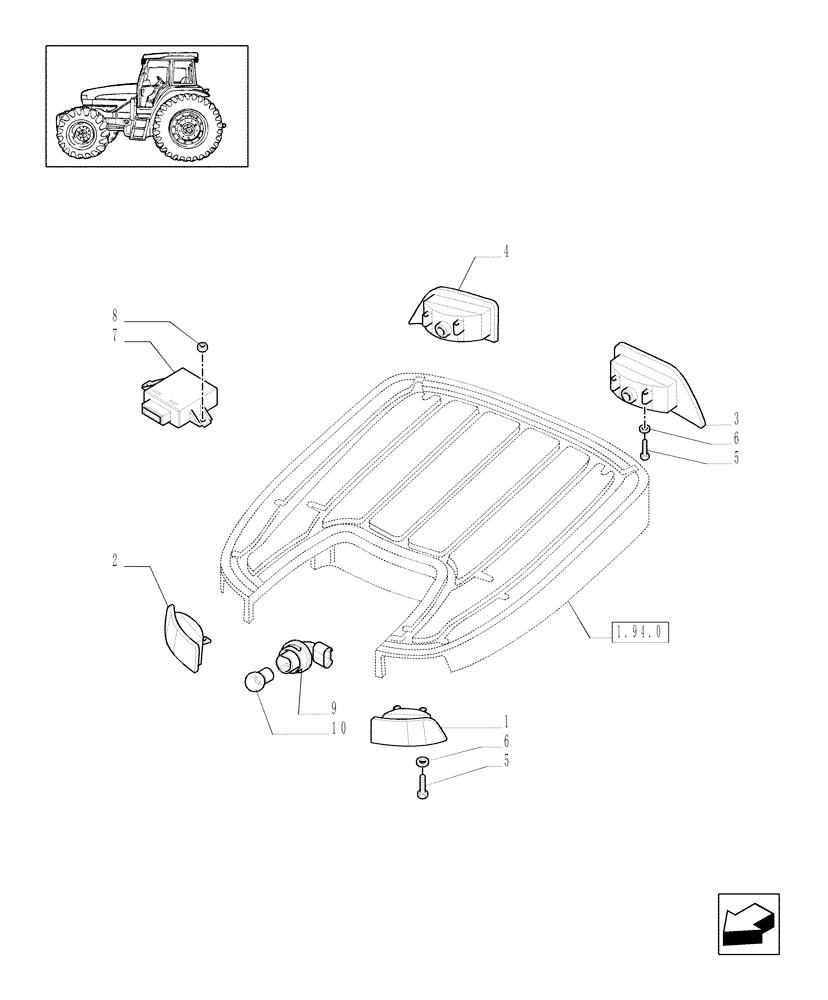 4
8
7
3
6
5
2
1.94.0
9
10
1
6
5