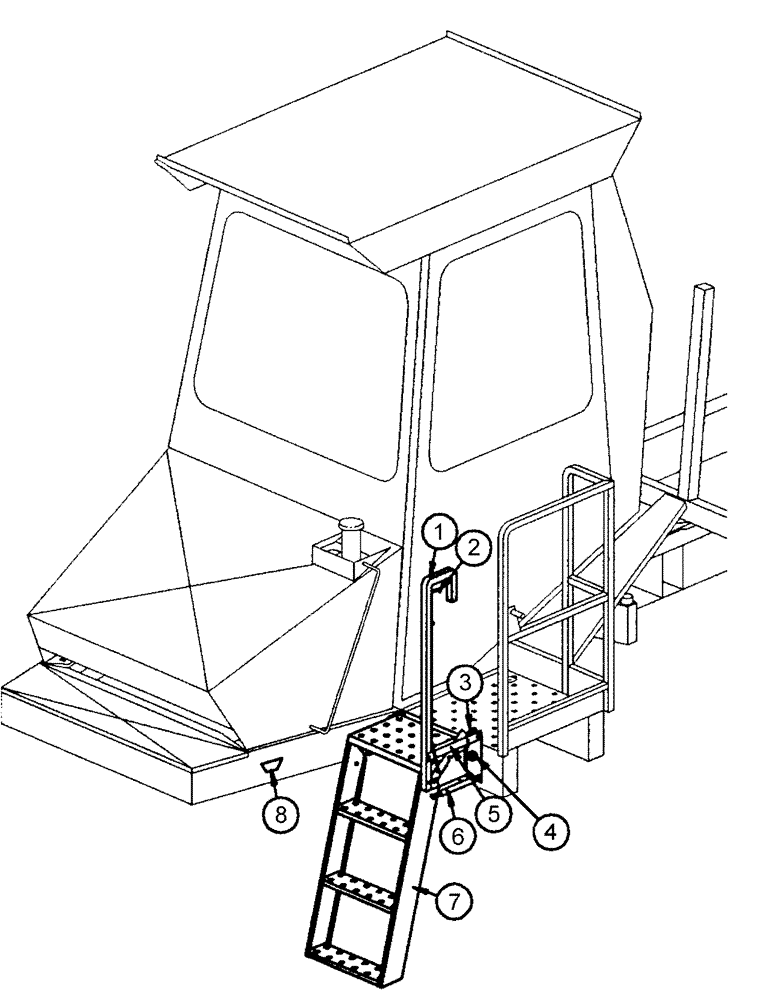 1
2
3
4
5
6
7
8