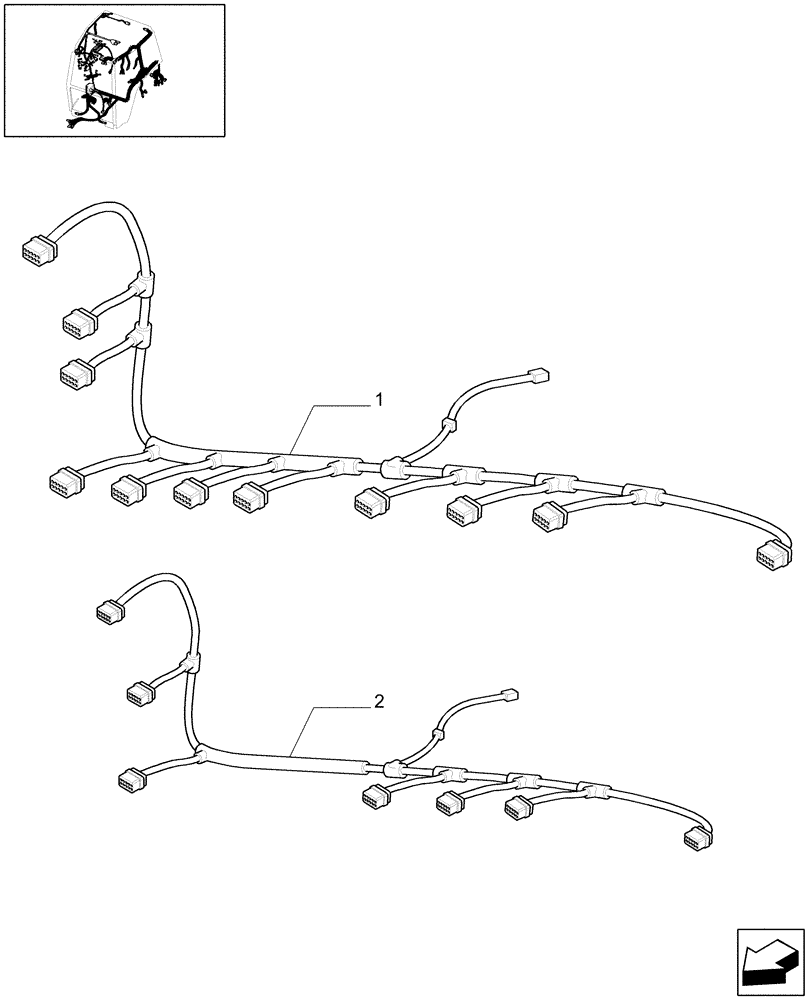 1

2