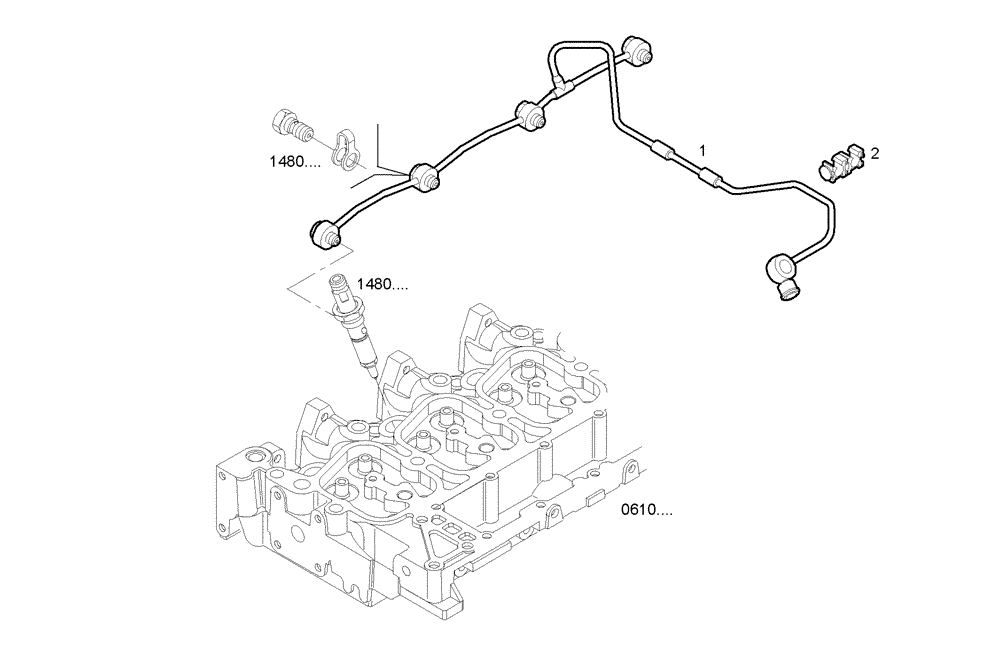 1480....

1

2

1480....

0610....