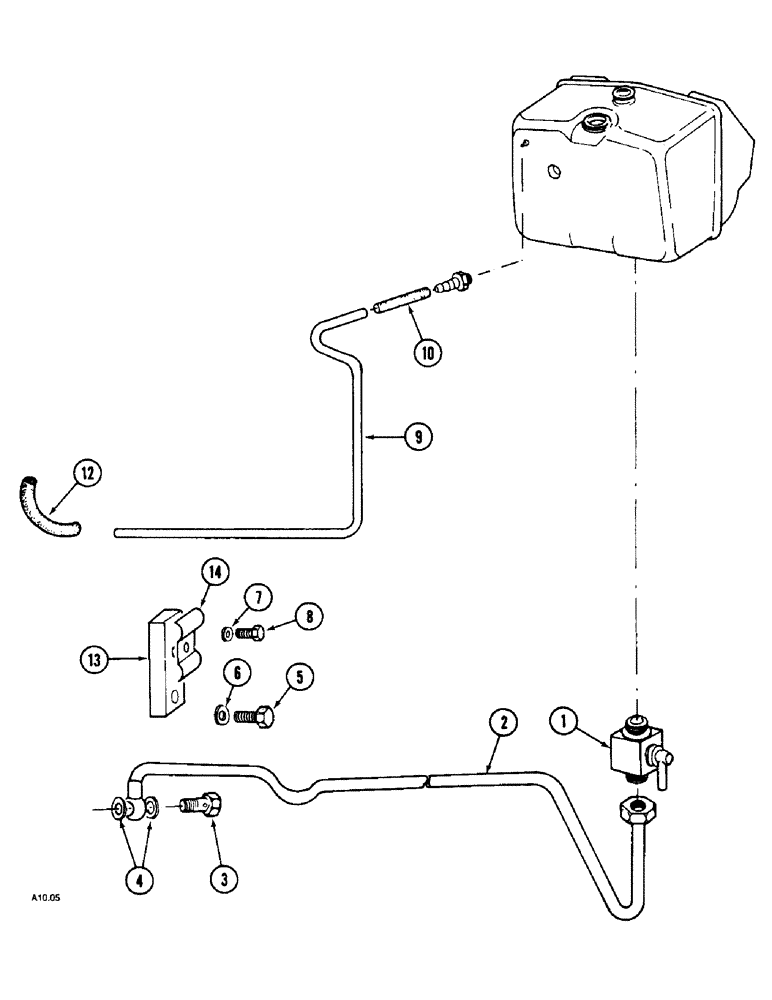 10
9
12
14
7
8
13
6
5
2
1
4
3
A10.05