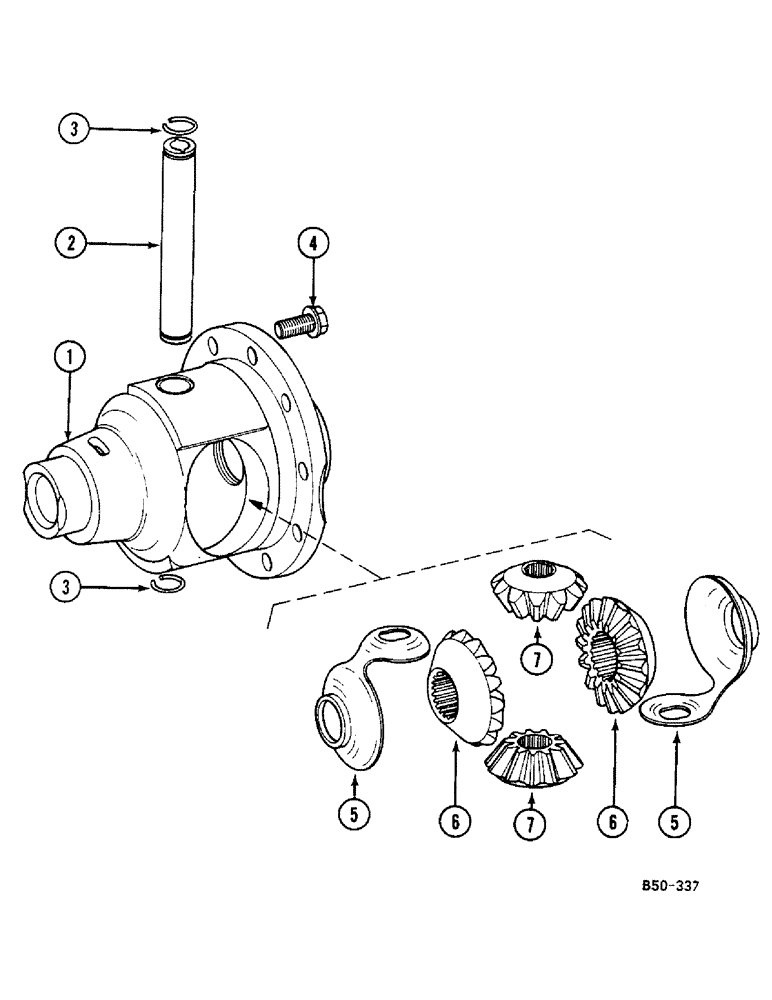 3
2
4
1
3
7
5
6
7
6
5
B50-337