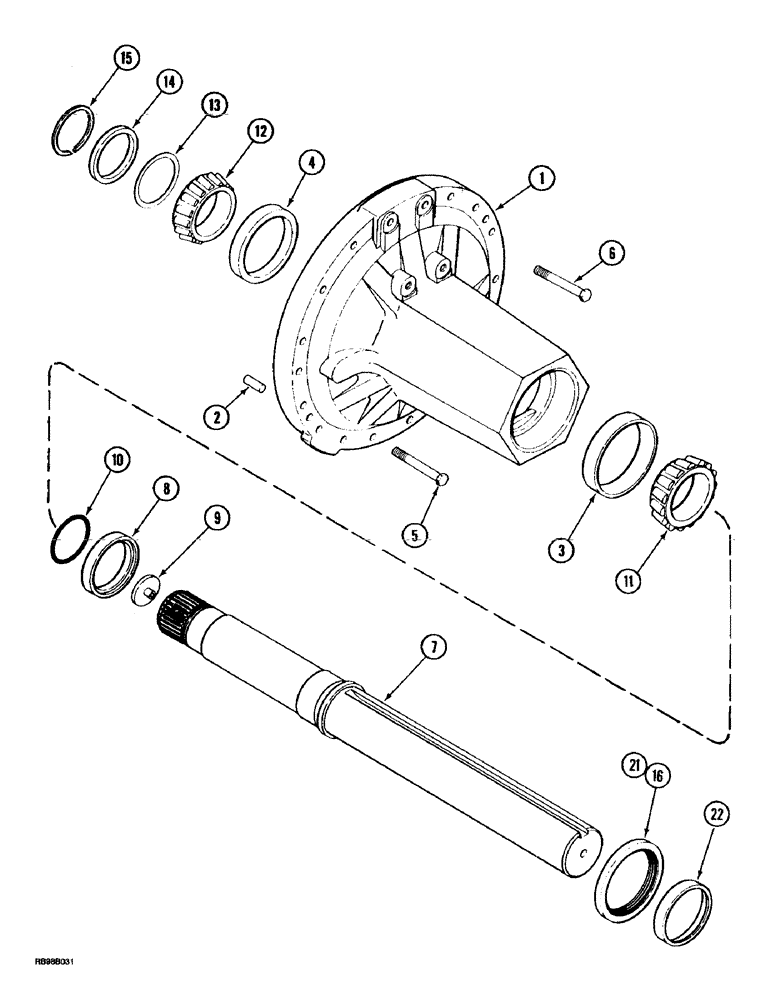 15
14
13
12
4
1
6
2
10
8
9
5
3
11
7
21
16
22
RB98B031