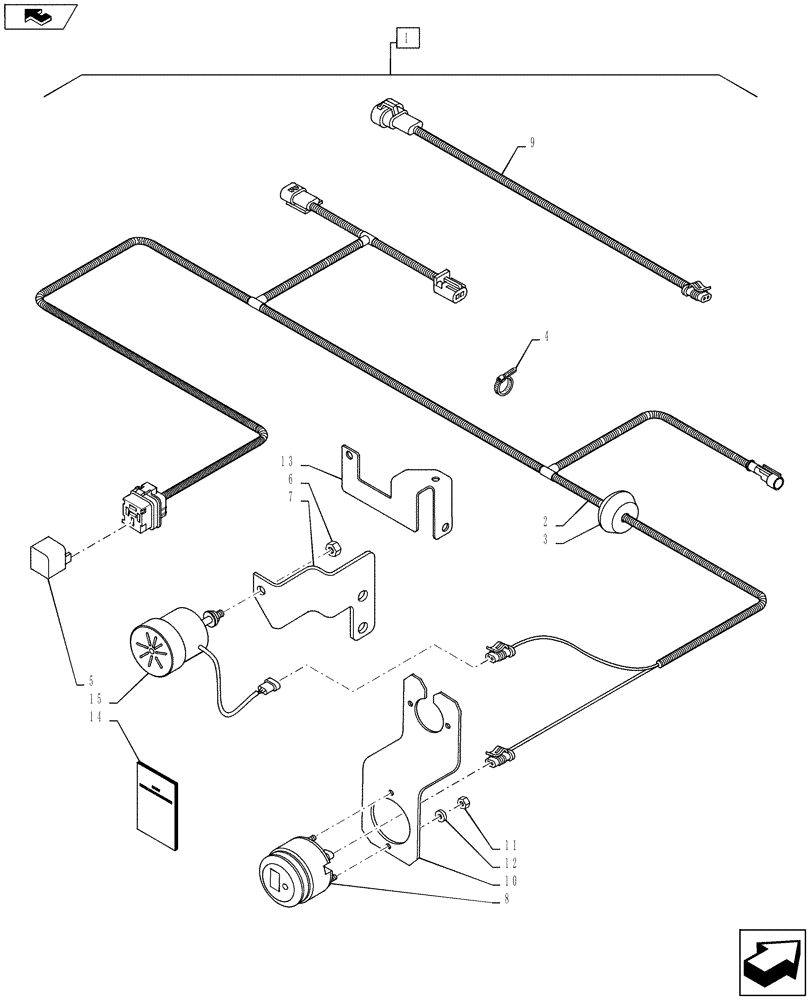 1
9
4
13
6
7
2
3
5
15
14
11
12
10
8