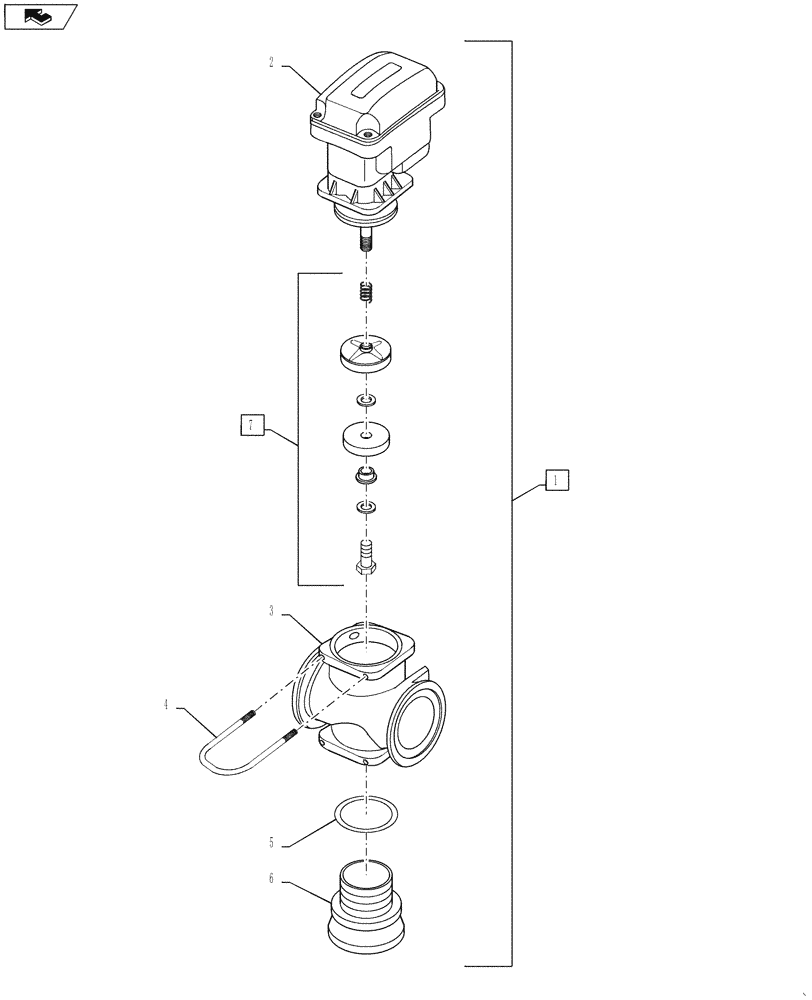 2
7
1
3
4
5
6