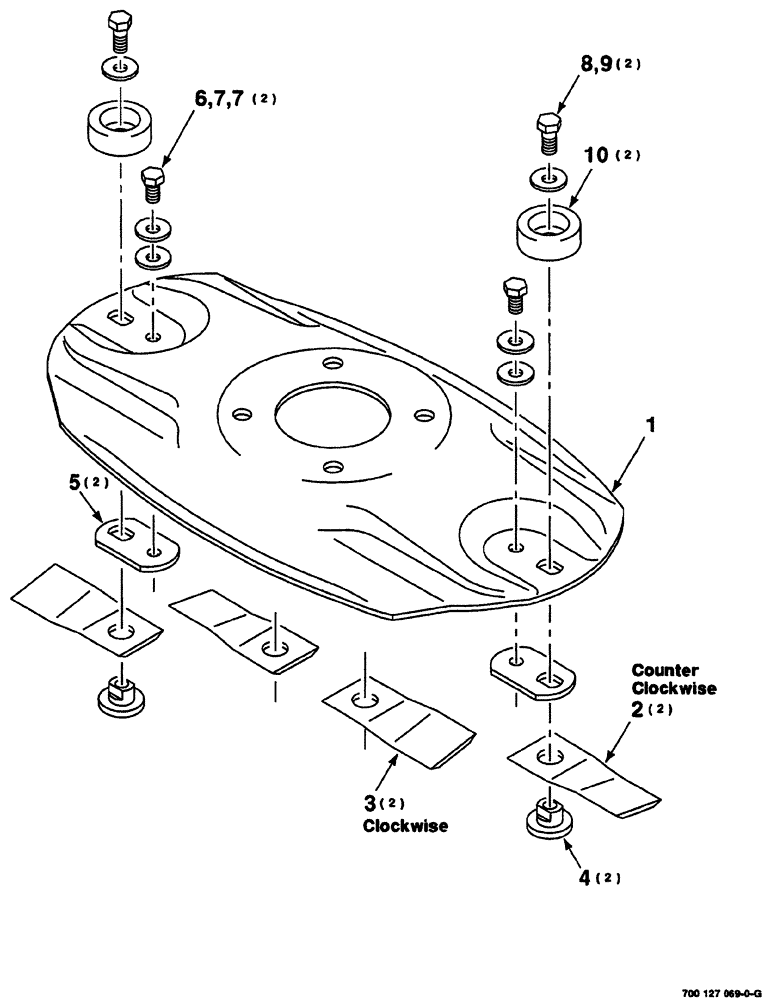 6,7,7 (2)

8,9 (2)

10 (2)

1

5 (2)

Counter Clockwise 2 (2)

3 (2) Clockwise

4 (2)

700 127 069-0-G