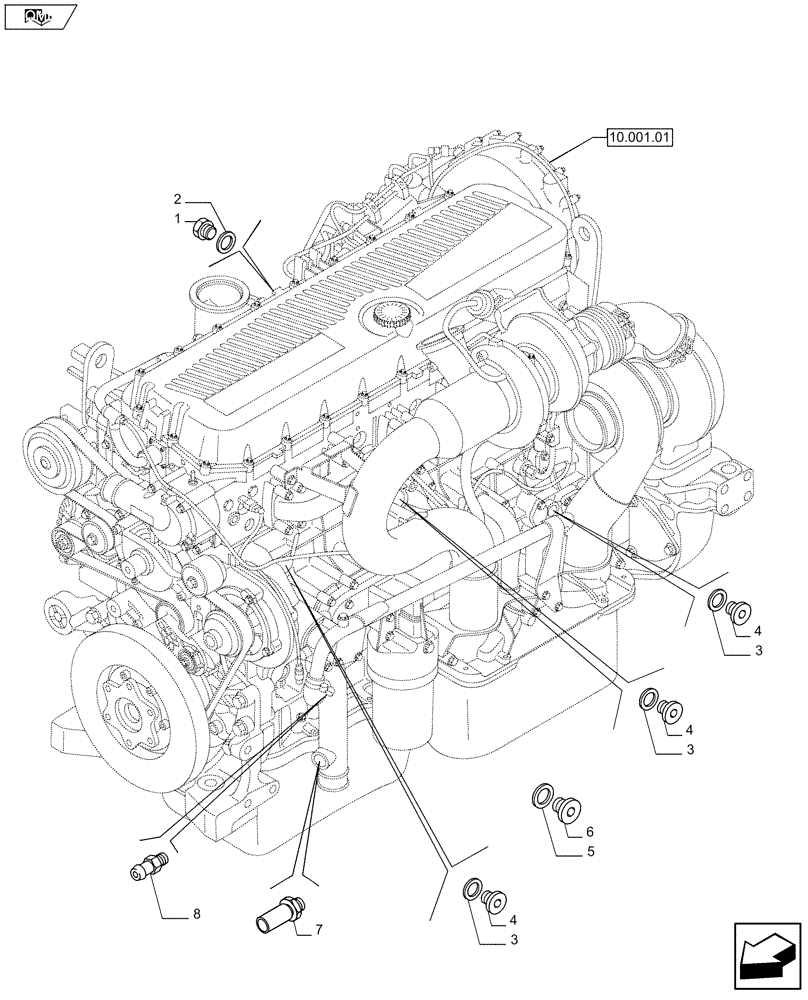 10.001.01

2
1

4
3

4
3

6
5

8

7

4
3