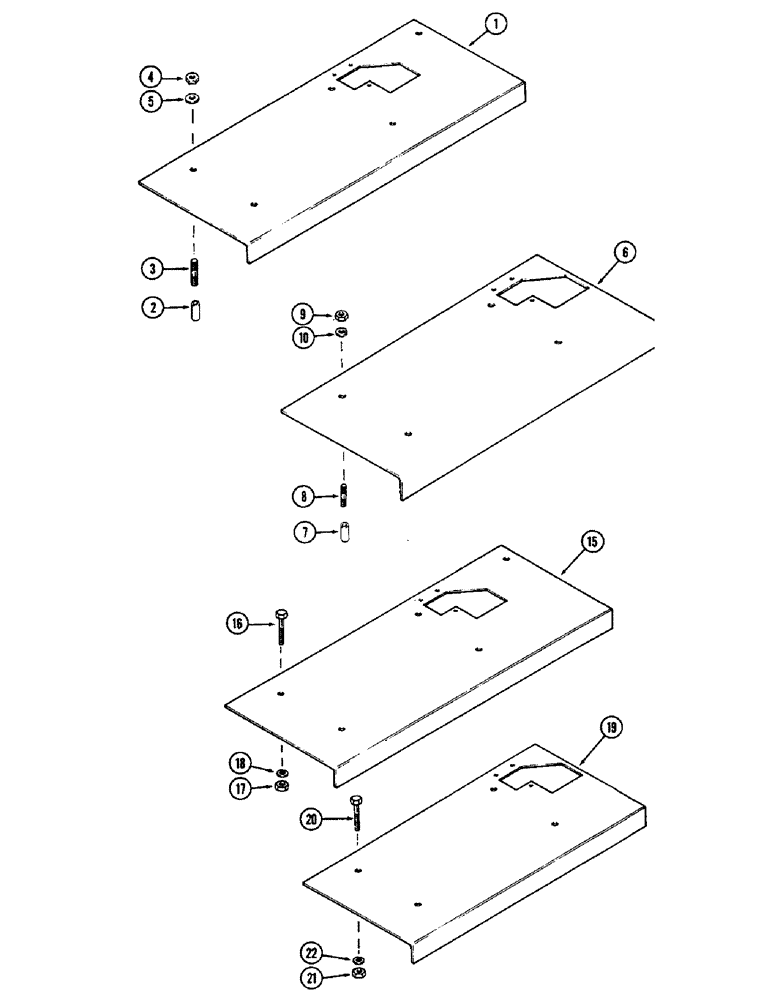 1
4
5
3
2
6
9
10
8
7
15
16
18
17
19
20
22
21