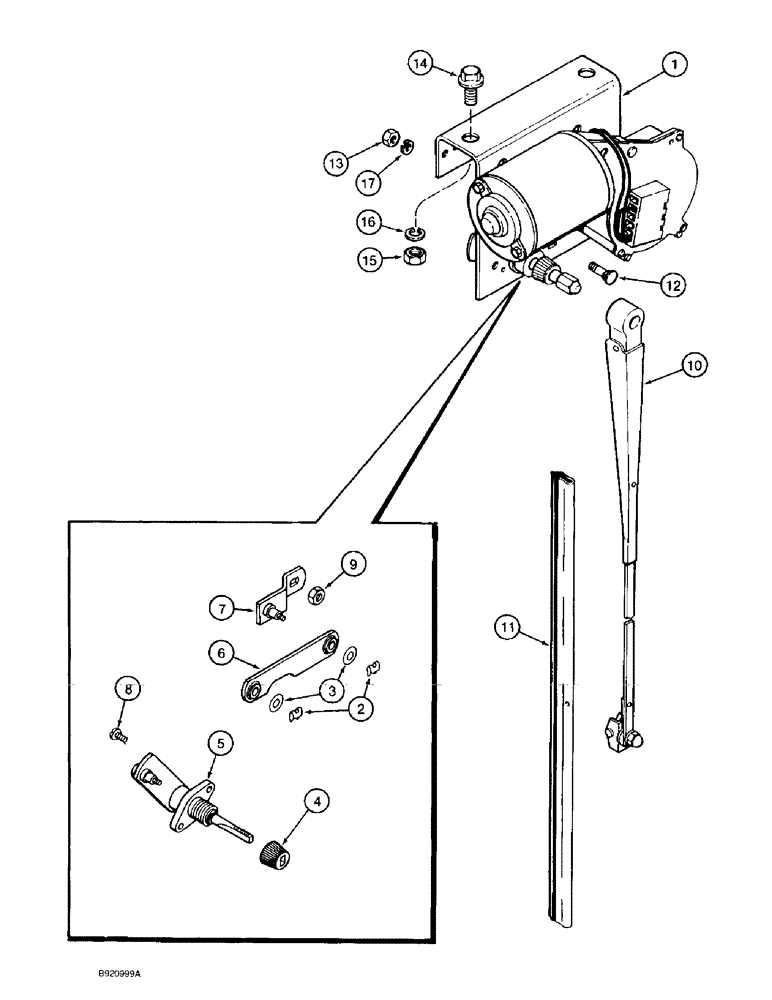 14
1
13
17
16
15
12
10
9
7
6
3
2
8
5
4
11
B920999A