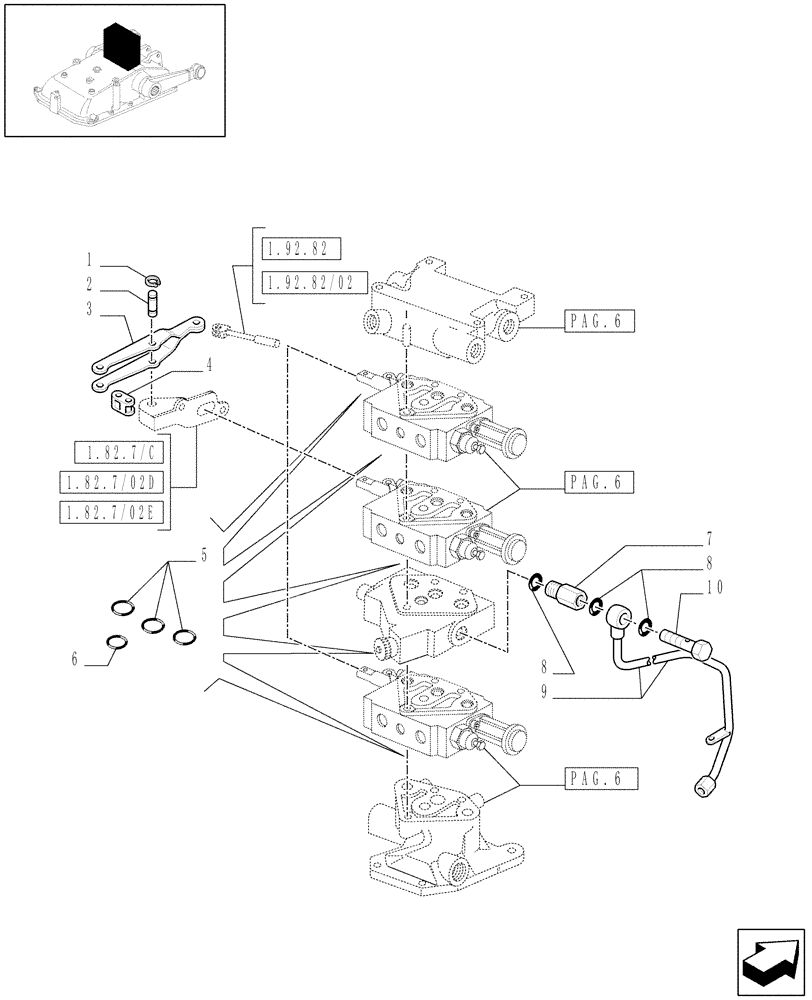 1
2
3
4
1.92.82
1.92.82/02
PAG.6
1.82.7/C
1.82.7/02D
1.82.7/02E
PAG.6
5
6
7
8
10
8
9
PAG.6