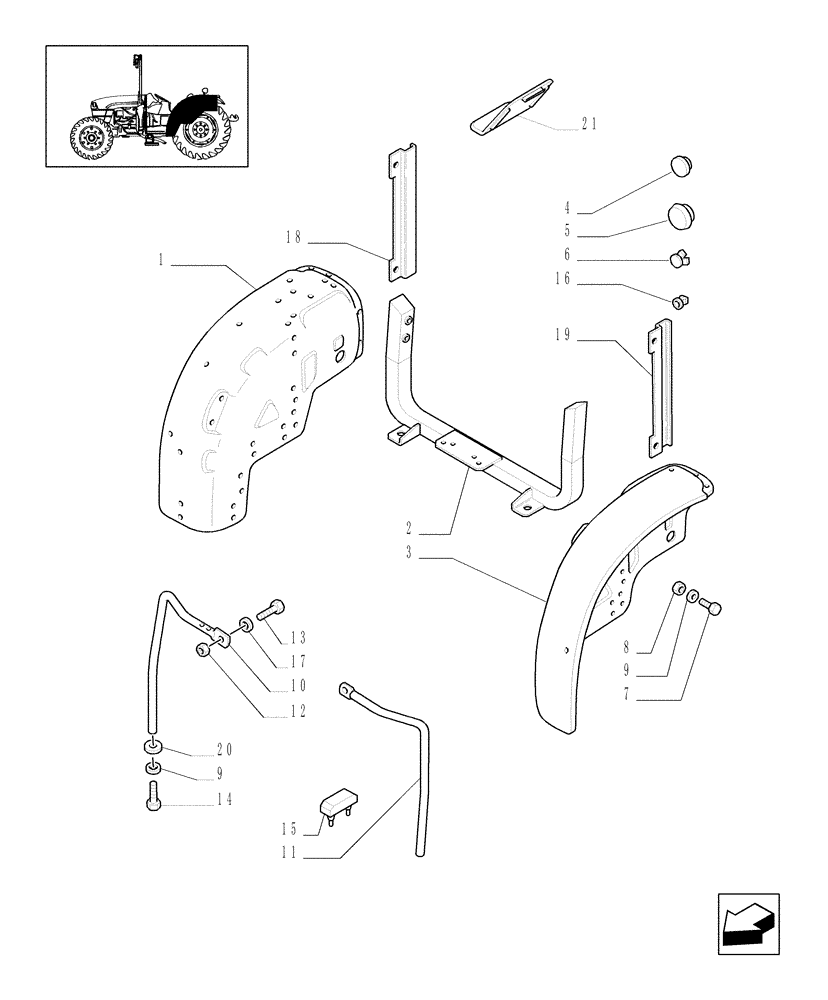 21
4
5
6
16
18
1
19
2
3
13
17
10
12
8
9
7
20
9
14
15
11