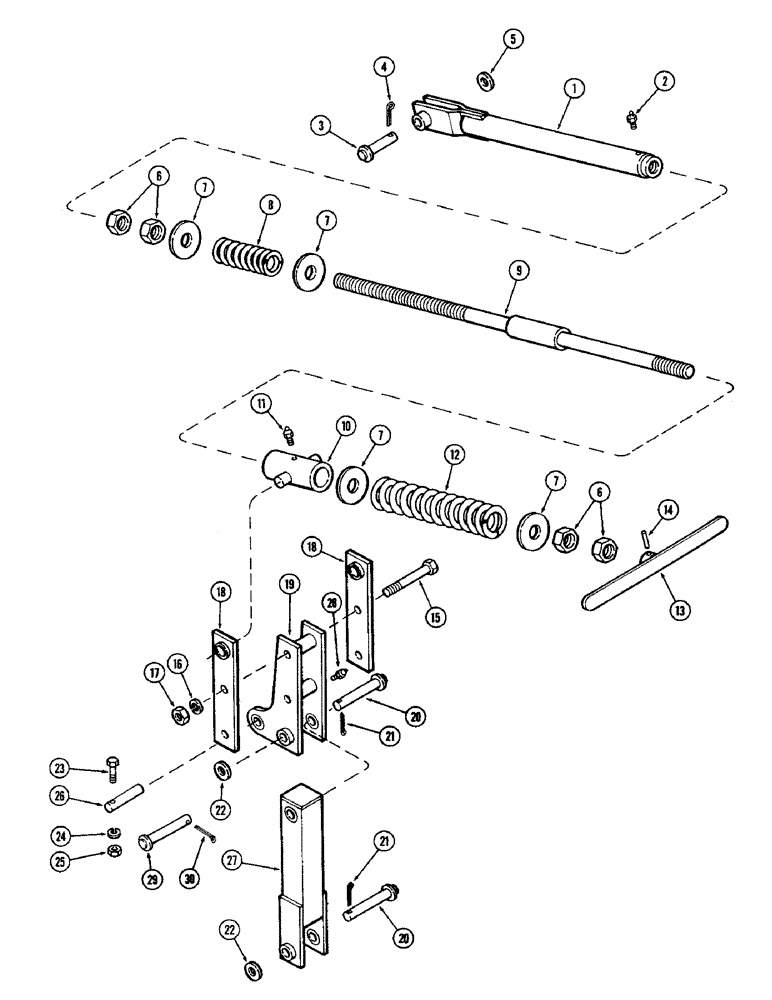 5
4
1
2
3
6
7
8
7
9
11
10
7
12
7
6
14
13
18
15
18
19
28
17
16
20
21
23
26
22
24
25
29
30
27
21
20
22