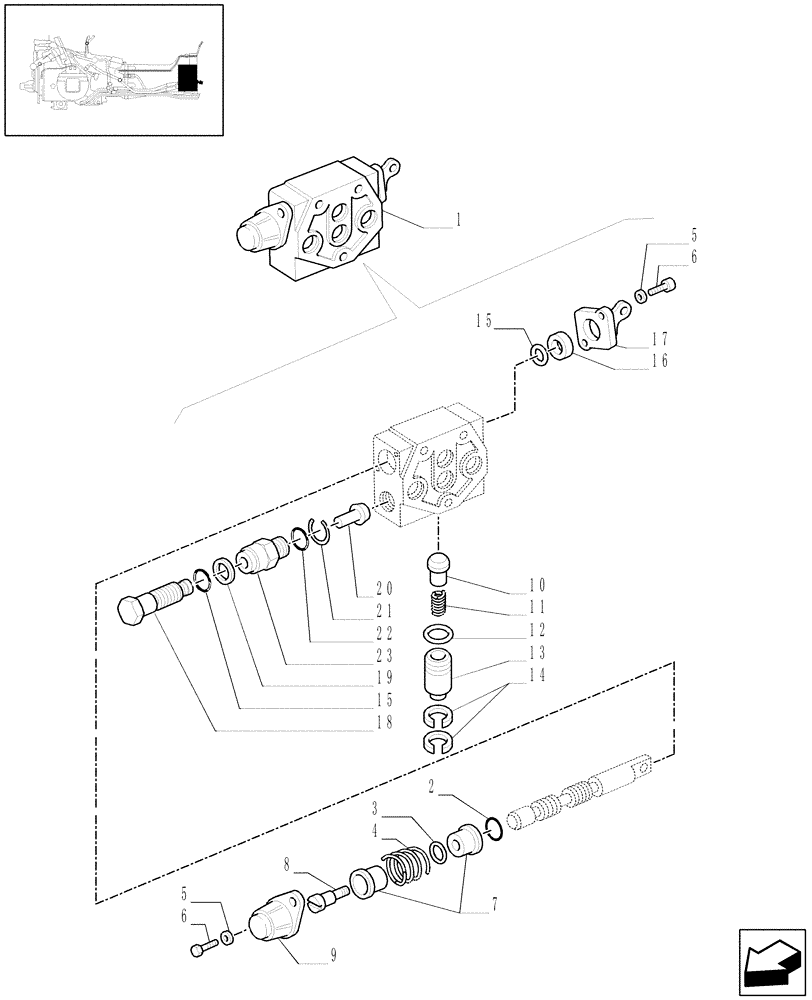 1
5
6
15
17
16
20
21
22
23
19
15
18
10
11
12
13
14
2
3
4
8
7
5
6
9