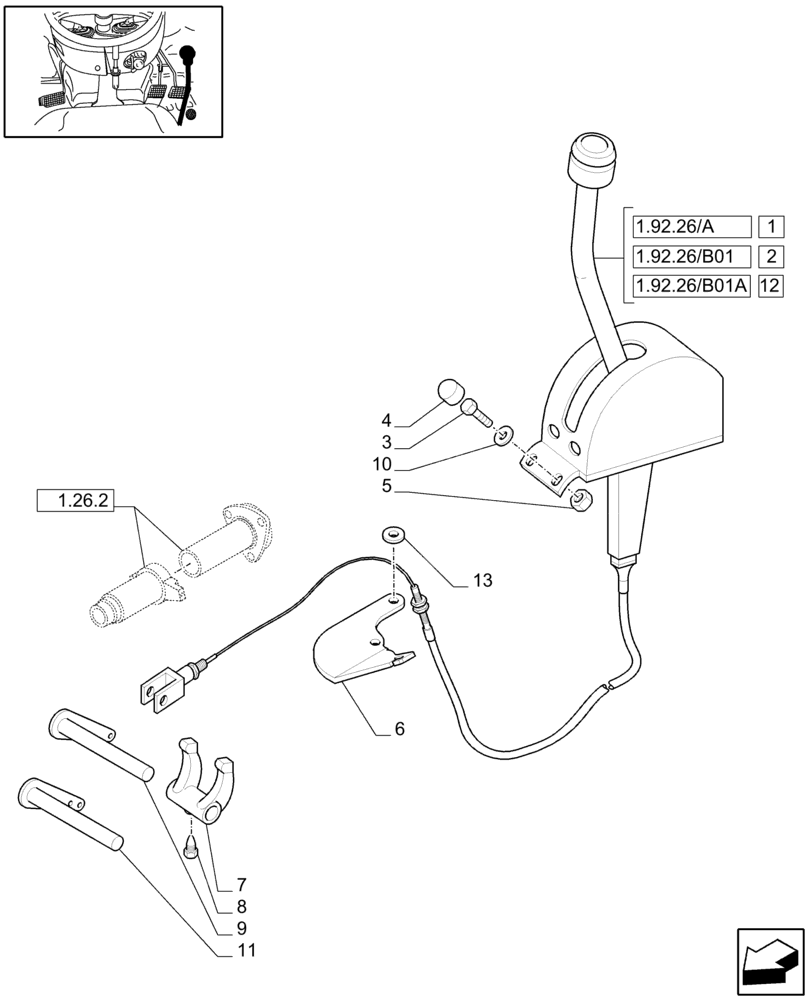 1.92.26/A 1
1.92.26/B01 2
1.92.26/B01A 12

4
3
10
5

1.26.2

13

6

7
8
9
11