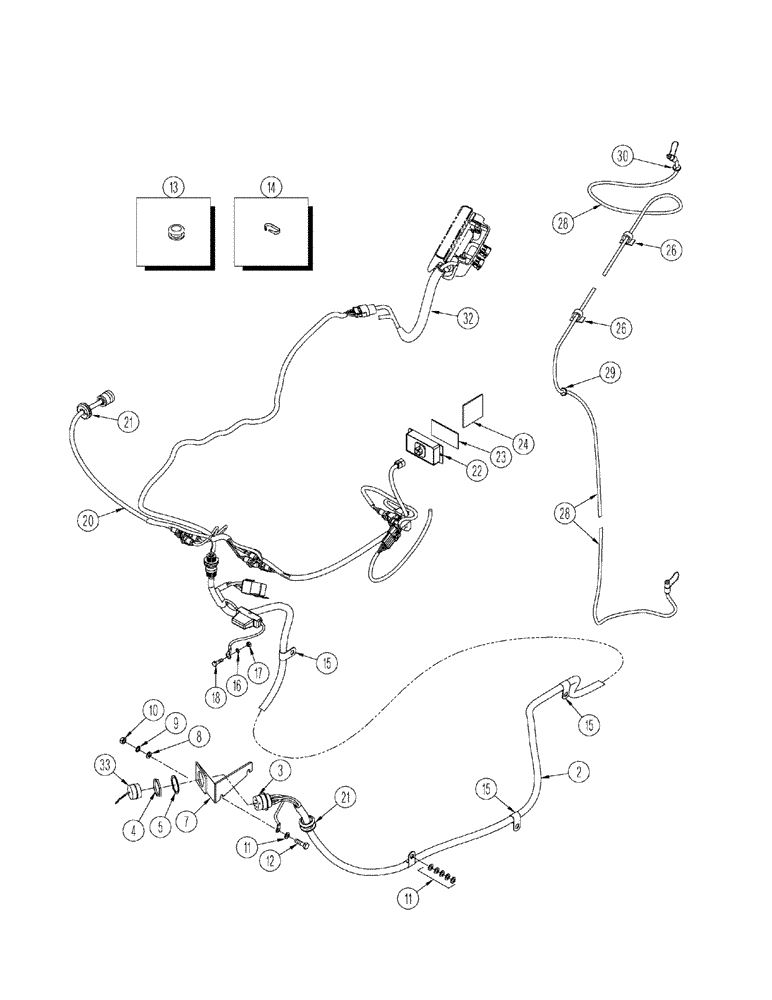 13
14
30
28
26
32
26
29
21
24
23
22
20
28
15
18
16
17
15
10
9
8
33
3
2
15
21
4
5
7
11
12
11