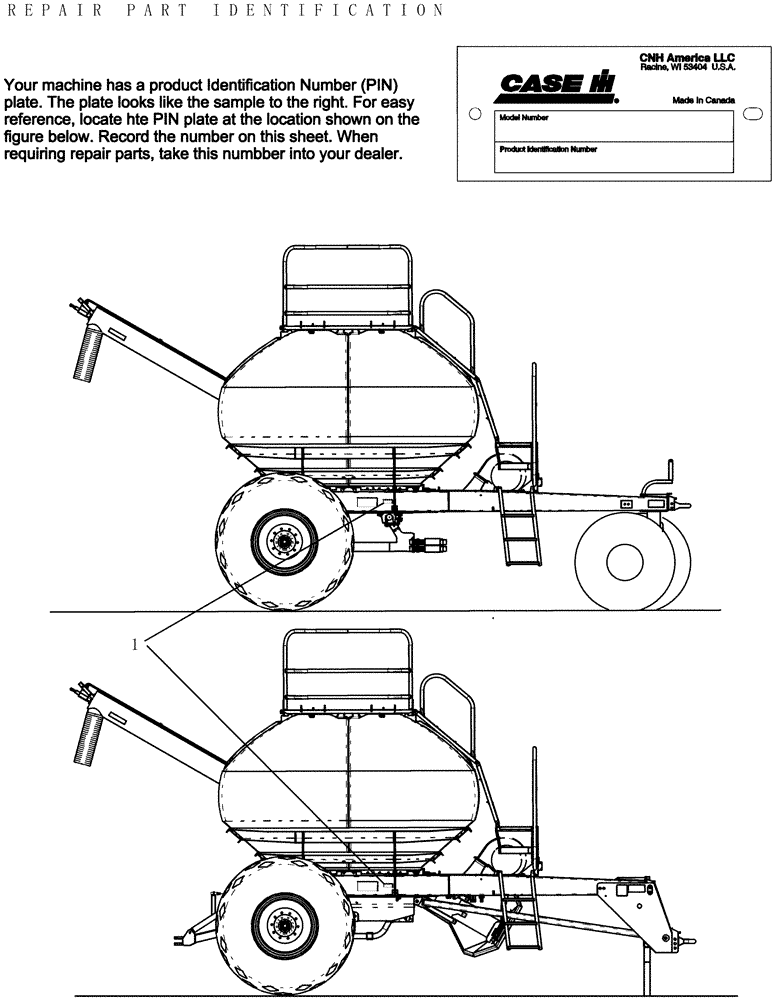 REPAIR PART IDENTIFICATION

Your machine has a product Identification Number (PIN) plate. The plate looks like the sample to the right. For easy reference, locate hte PIN plate at the location shown on the figure below. Record the number on this sheet. When requiring repair parts, take this numbber into your dealer.

CASE IH

CNH America LLC
Racine, WI 53404 U.S.A.

Made in Canada

Model Number

Product Identification Number

1