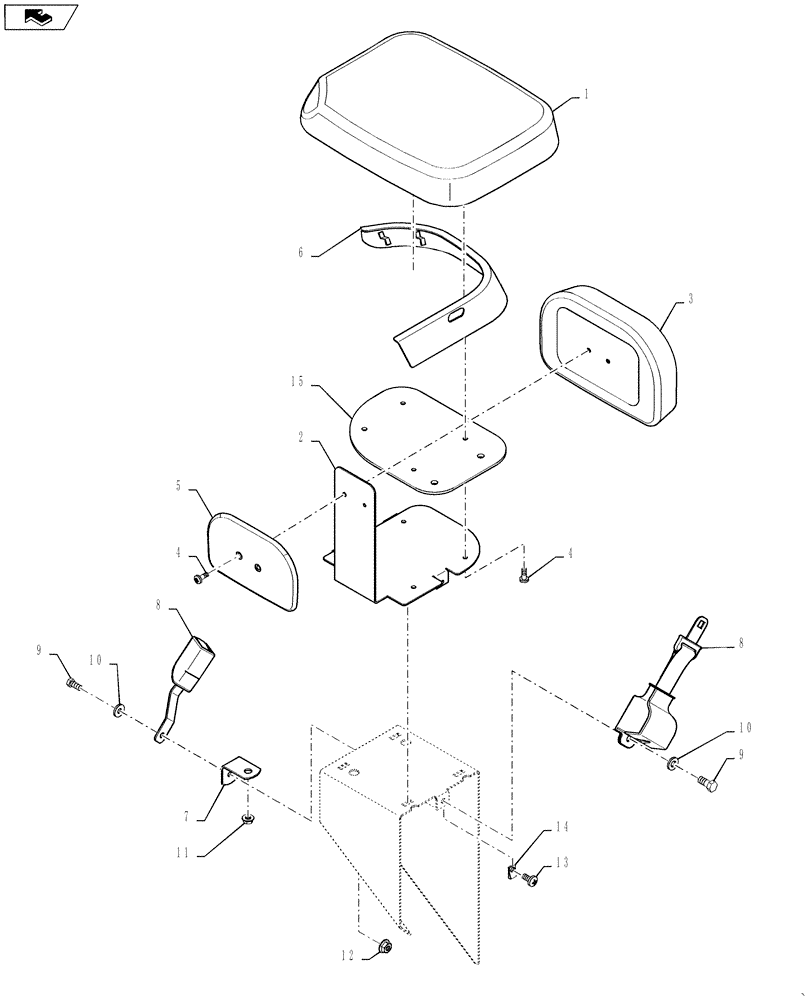 1
6
3
15
2
5
4
4
8
8
9
10
10
9
7
11
14
13
12