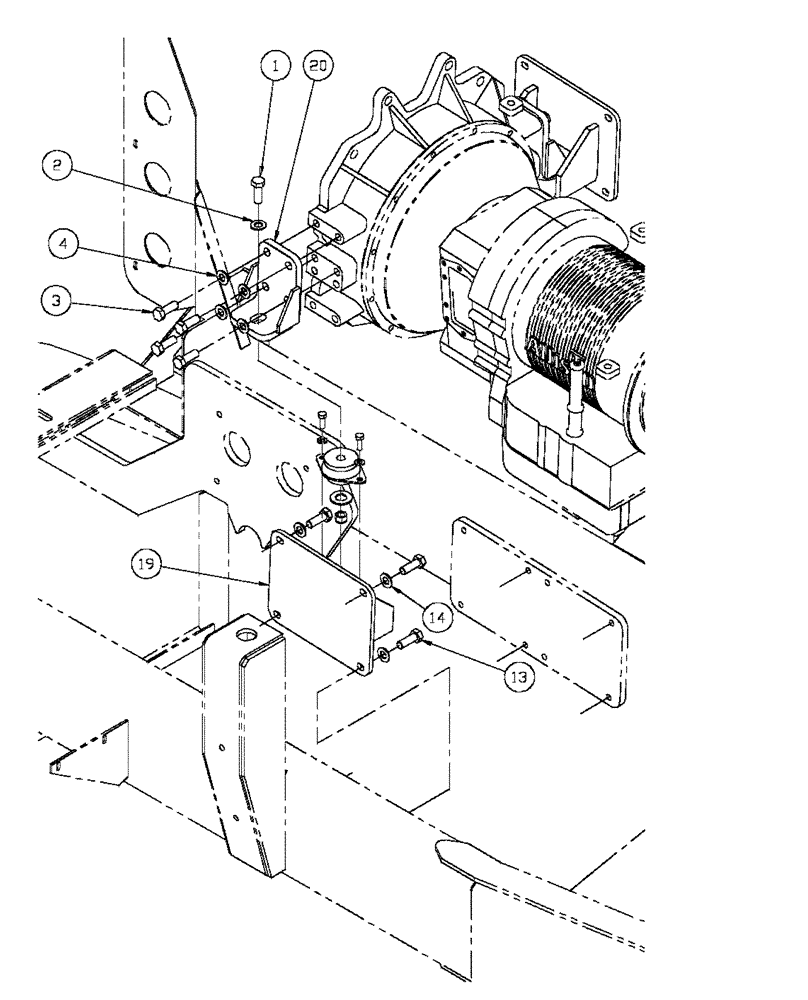 1
20
2
4
3
19
14
13