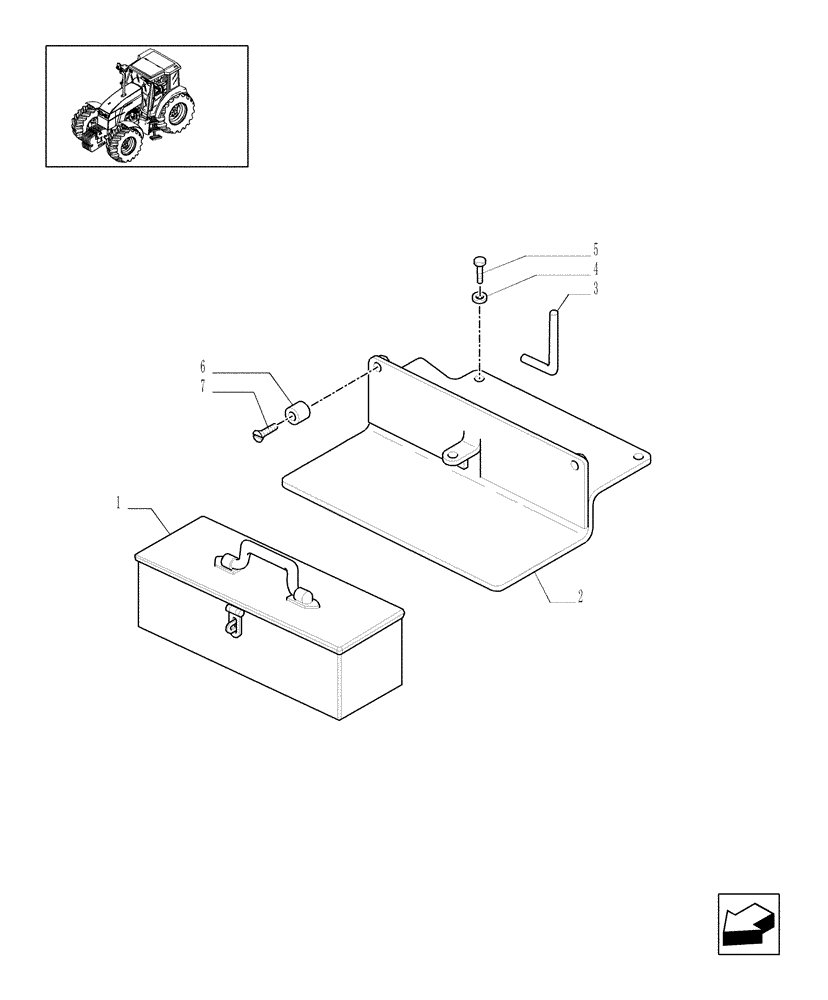 5
4
3
6
7
1
2