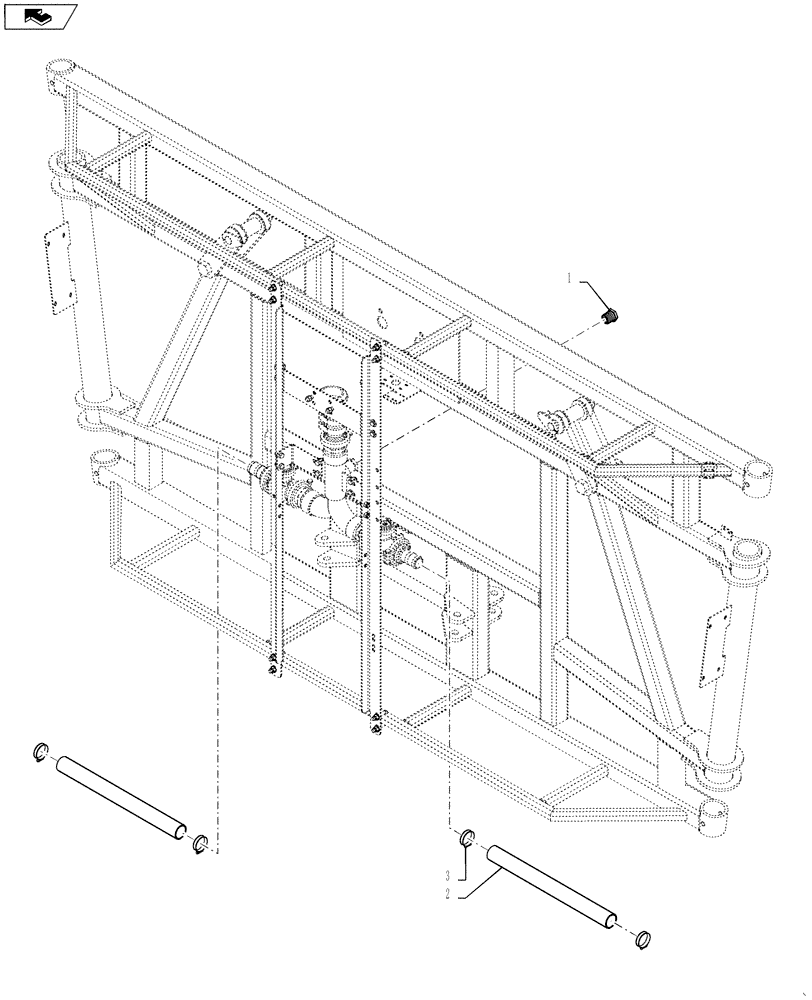 1

3
2