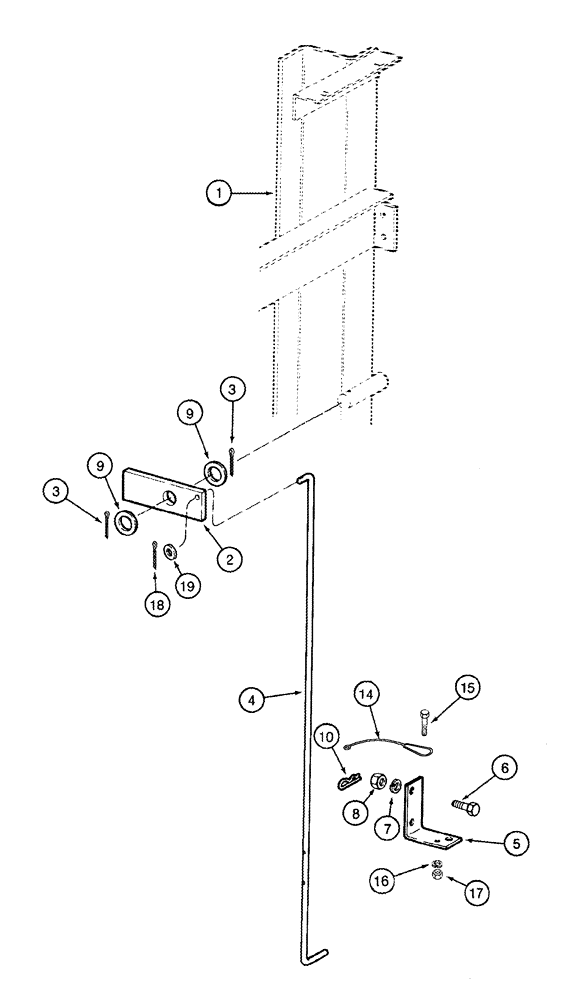 1
3
9
9
3
2
19
18
4
14
15
10
6
8
7
5
16
17