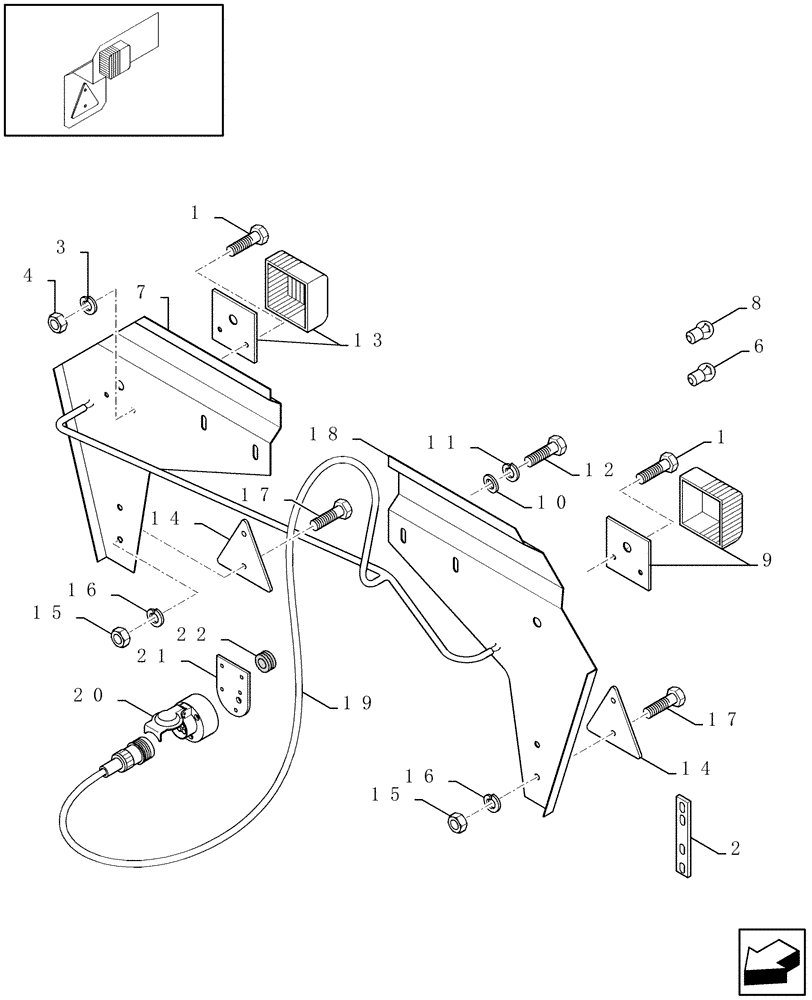 1
3
4
7
13
8
6
18
11
12
1
10
17
14
9
16
15
22
21
20
19
17
14
16
15
2