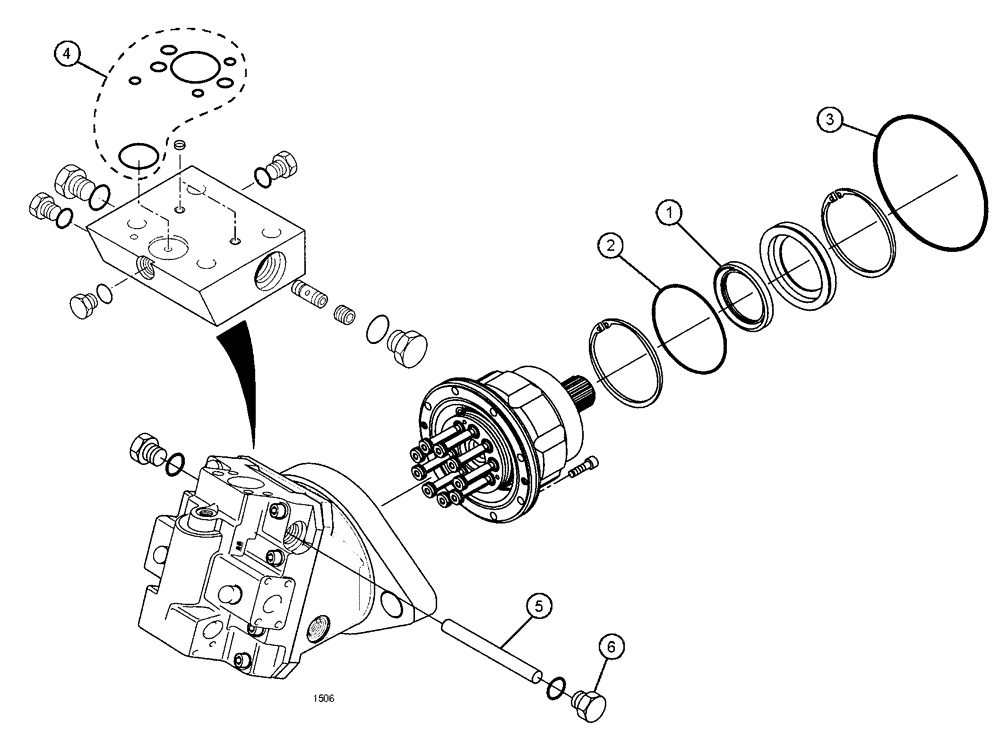 4
3
1
2
5
6
1506