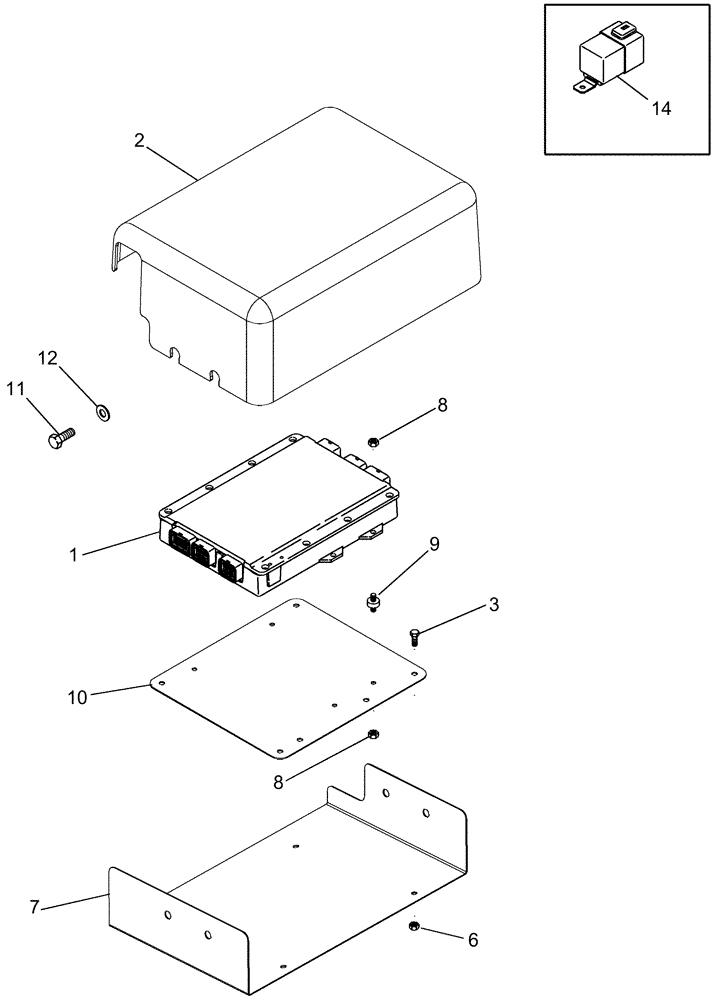 14
2
12
11
8
1
9
3
10
8
7
6