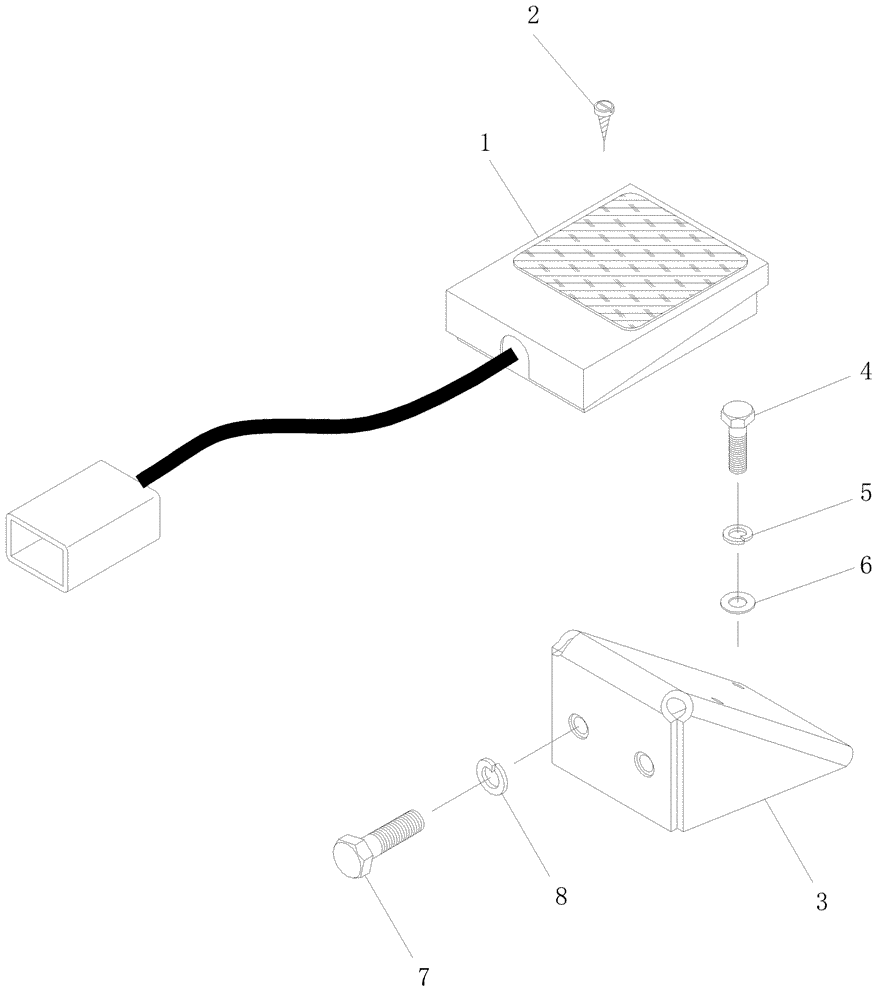 2
1
4
5
6
8
3
7