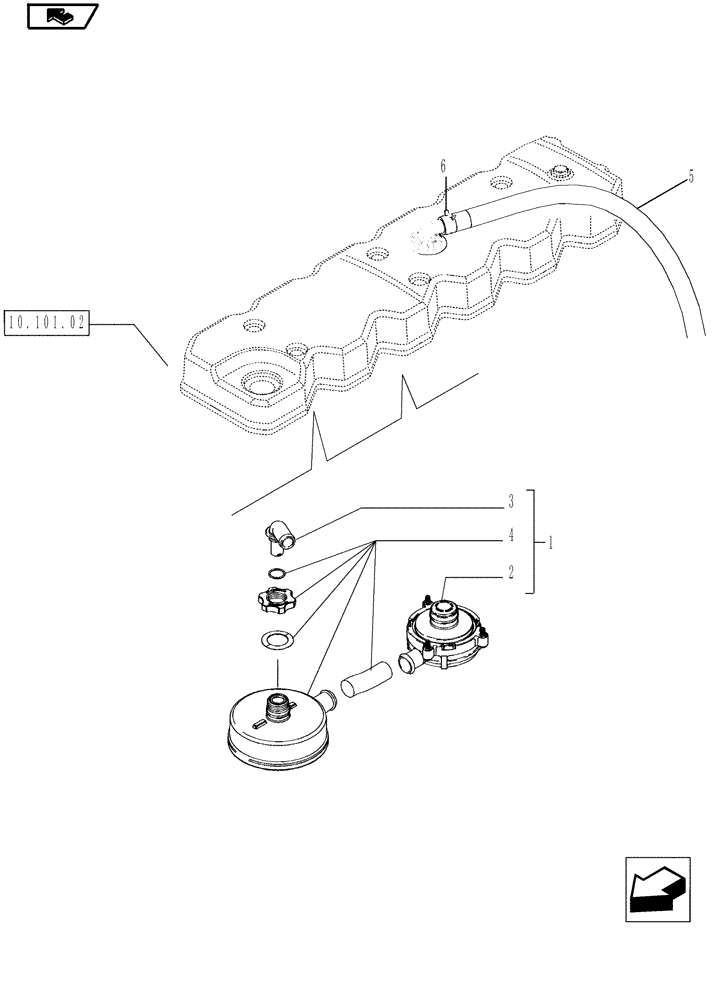 6
5
10.101.02
3
4
1
2