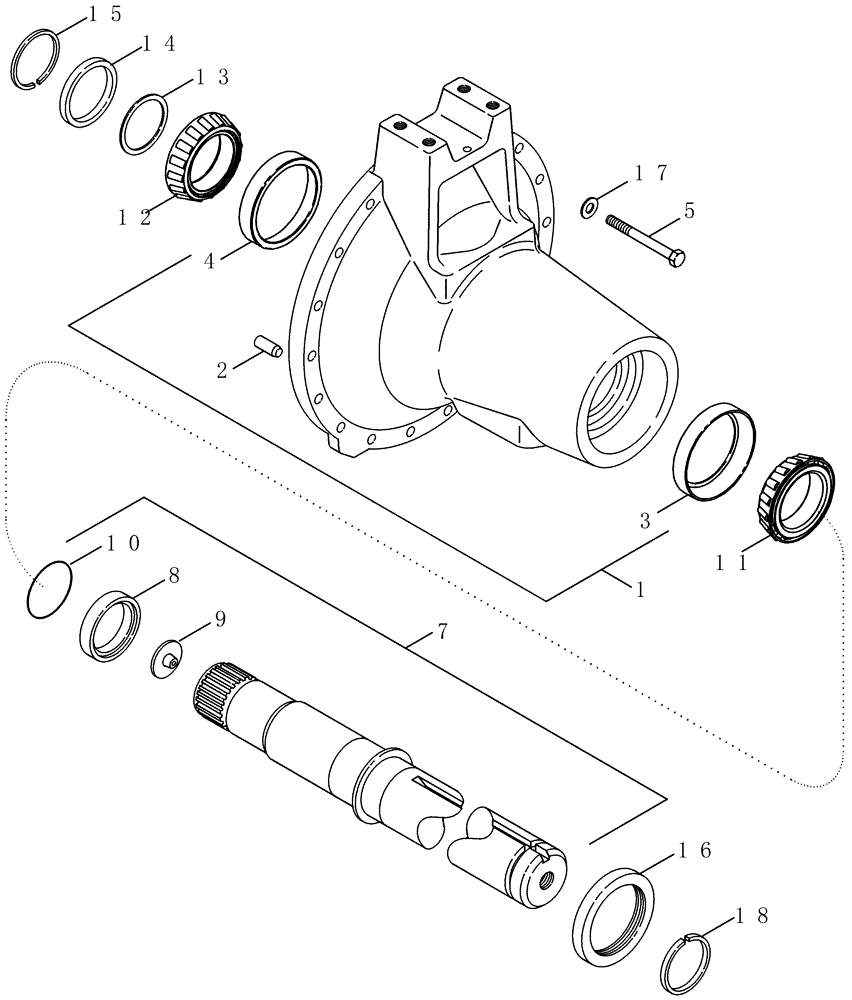 15
14
13
12
4
17
5
2
3
11
1
10
8
9
7
16
18