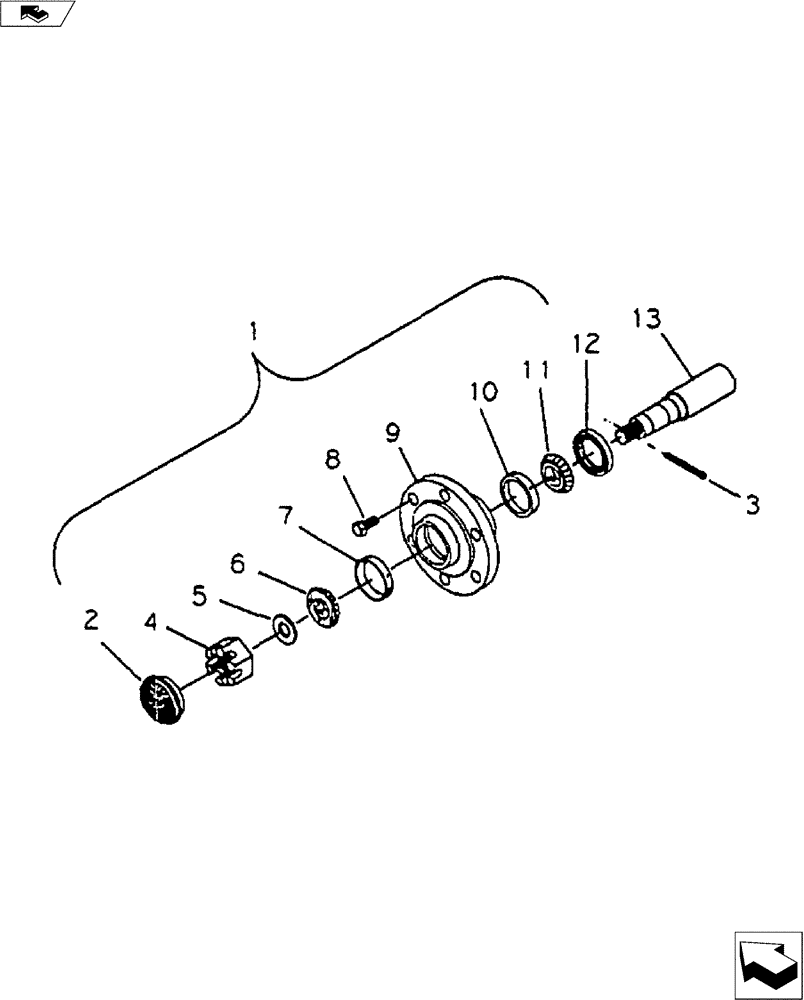 1
13
12
11
10
9
8
7
6
5
4
2
3