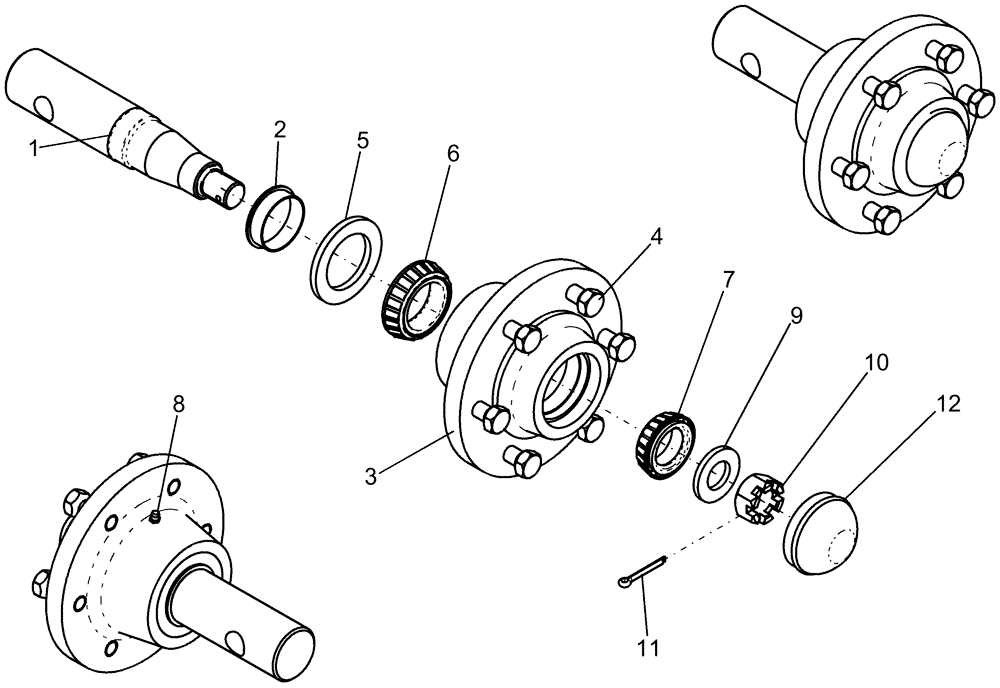 1
2
5
6
4
7
9
10
12
8
3
11