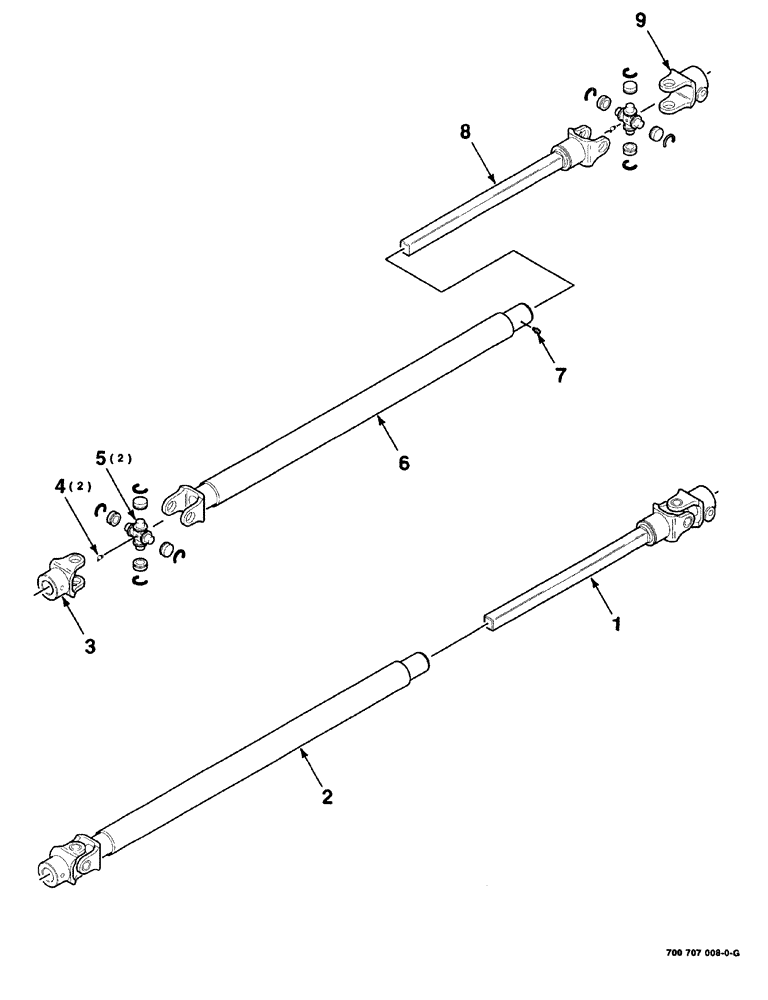 9

8

7

6

5(2)

4(2)

3

1

2

700 707 008-0-G