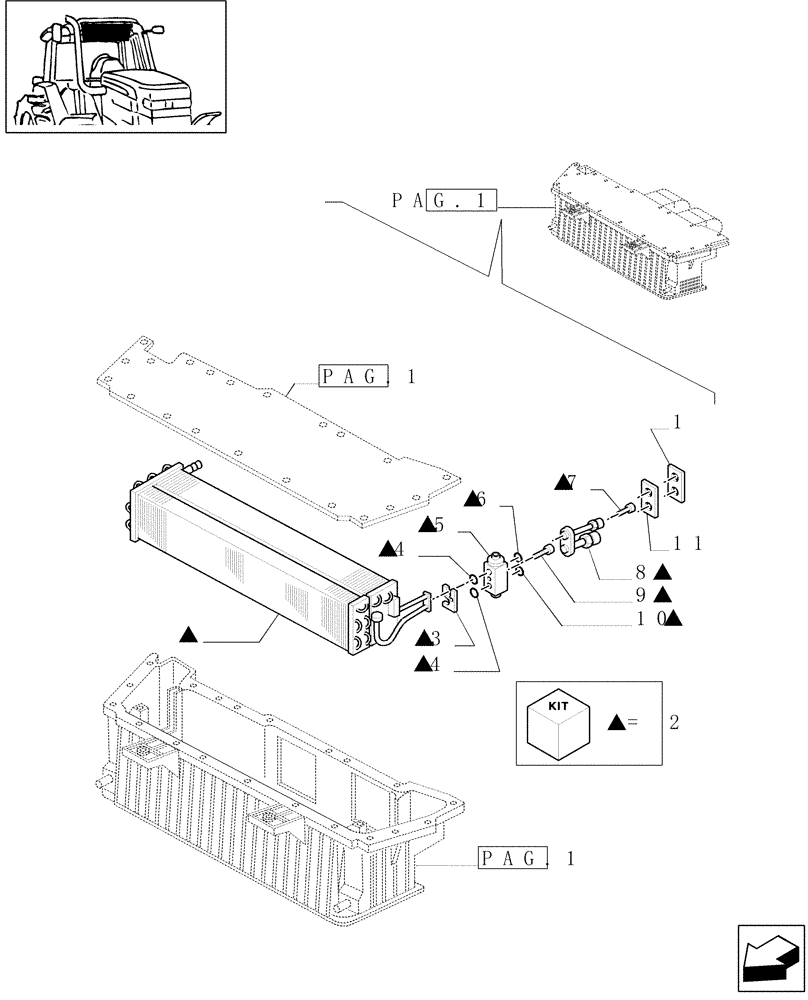 PAG. 1

PAG. 1

1

▲7

▲6

▲5

▲4

1 1

8 ▲

9 ▲

1 0▲

▲

▲3

▲4

KIT

▲= 2

PAG. 1