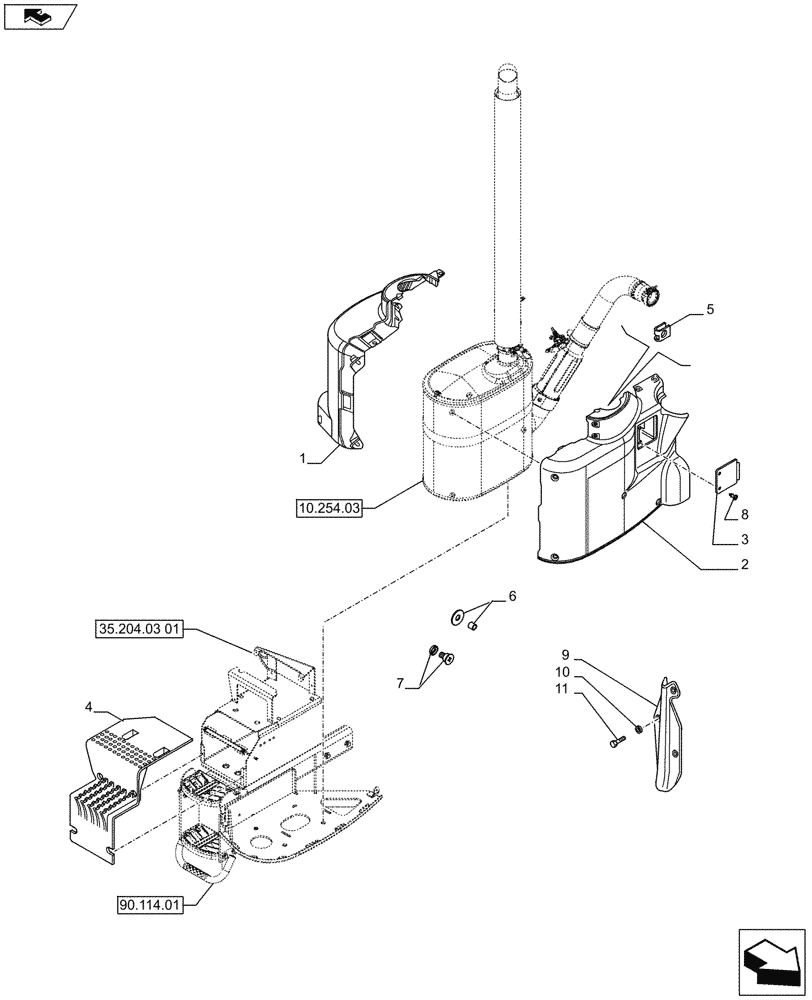 5
1
10.254.03
8
3
2
6
35.204.03 01
7
9
10
11
4
90.114.01