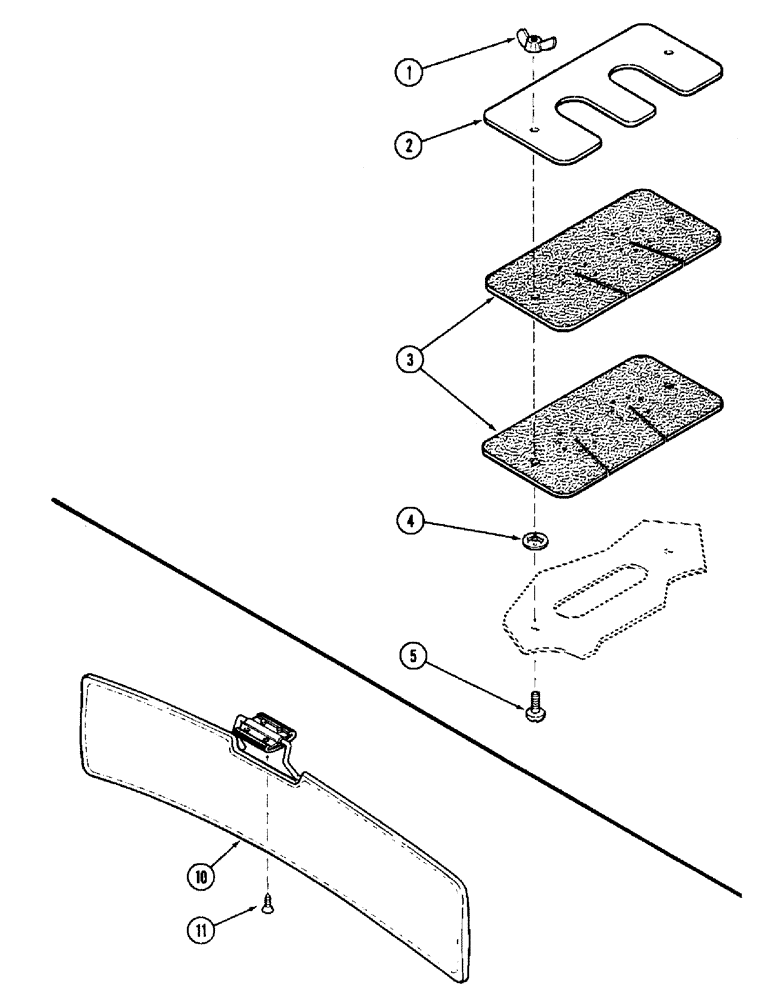 1
2
3
4
5
10
11