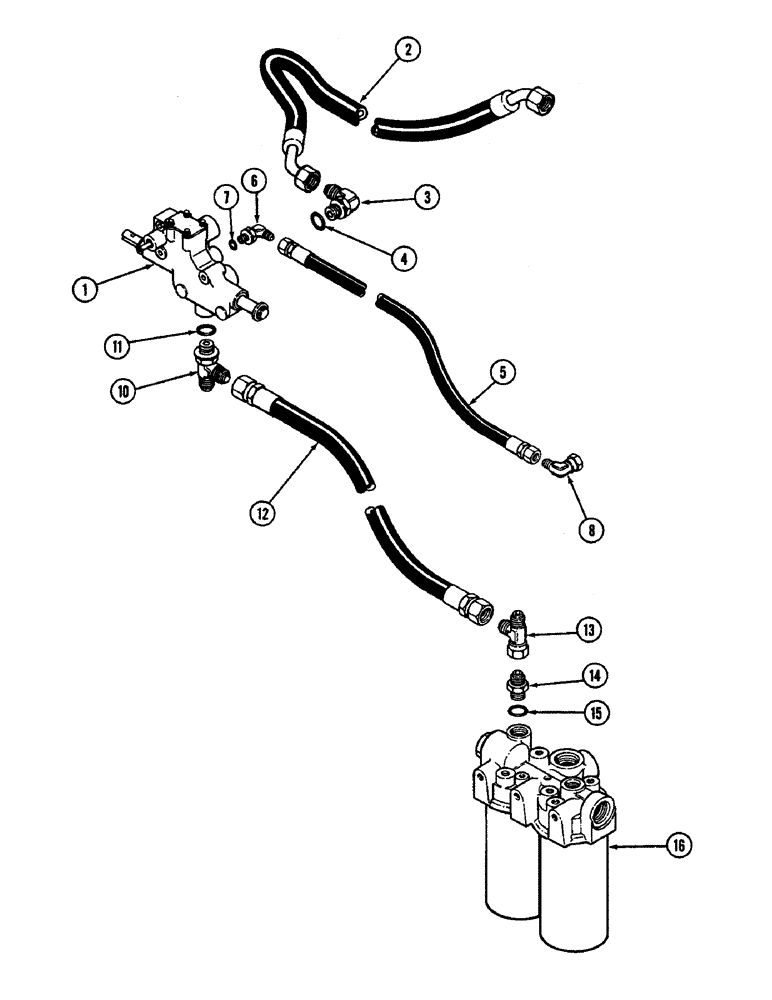 2
7
6
3
4
1
11
10
5
12
8
13
14
15
16