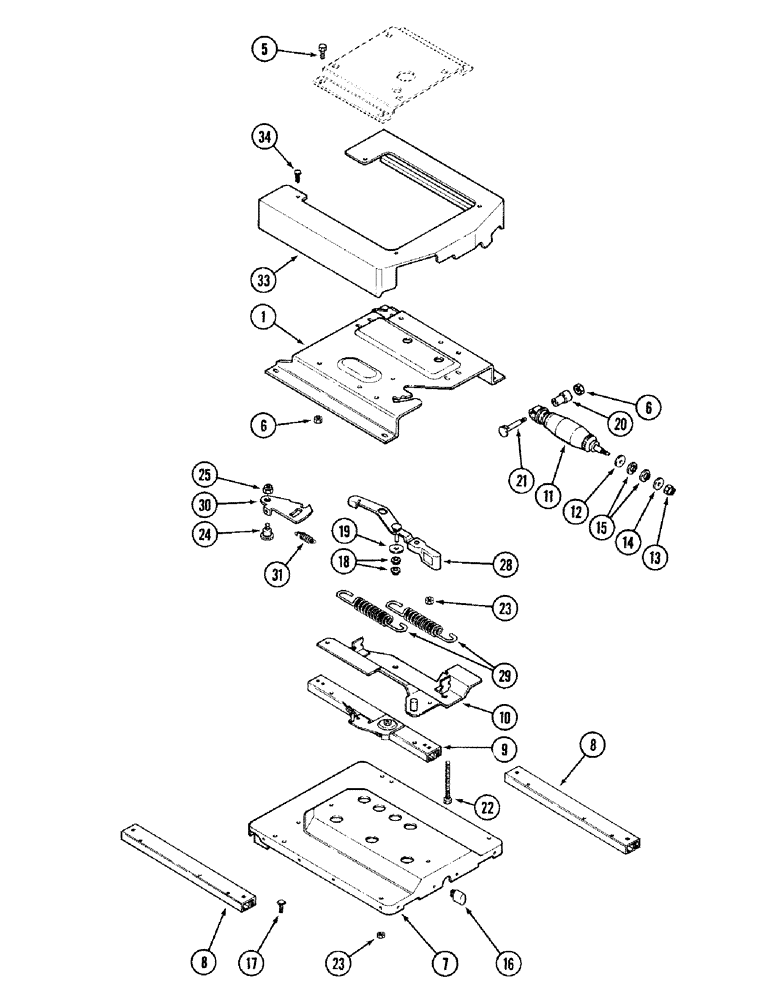 5
34
33
1
6
6
20
21
11
12
15
14
13
25
30
24
31
19
18
28
23
29
10
9
8
22
8
17
23
7
16