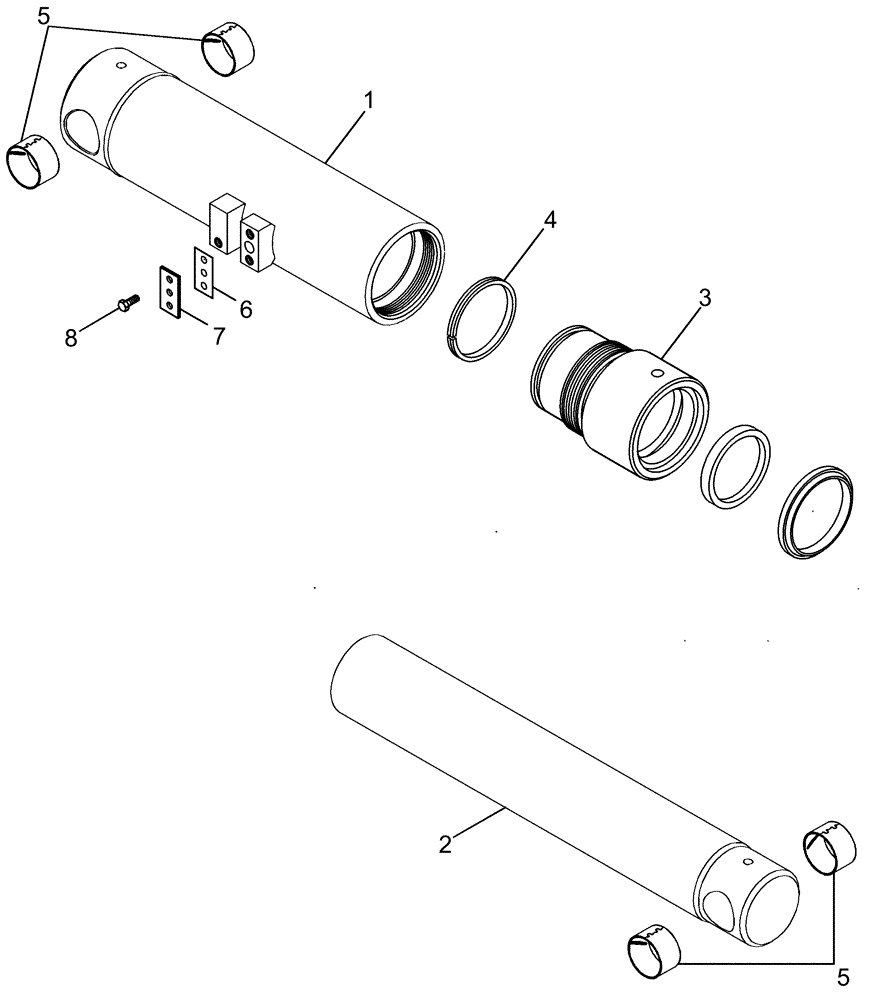 5
1
4
3
6
7
8
2
5