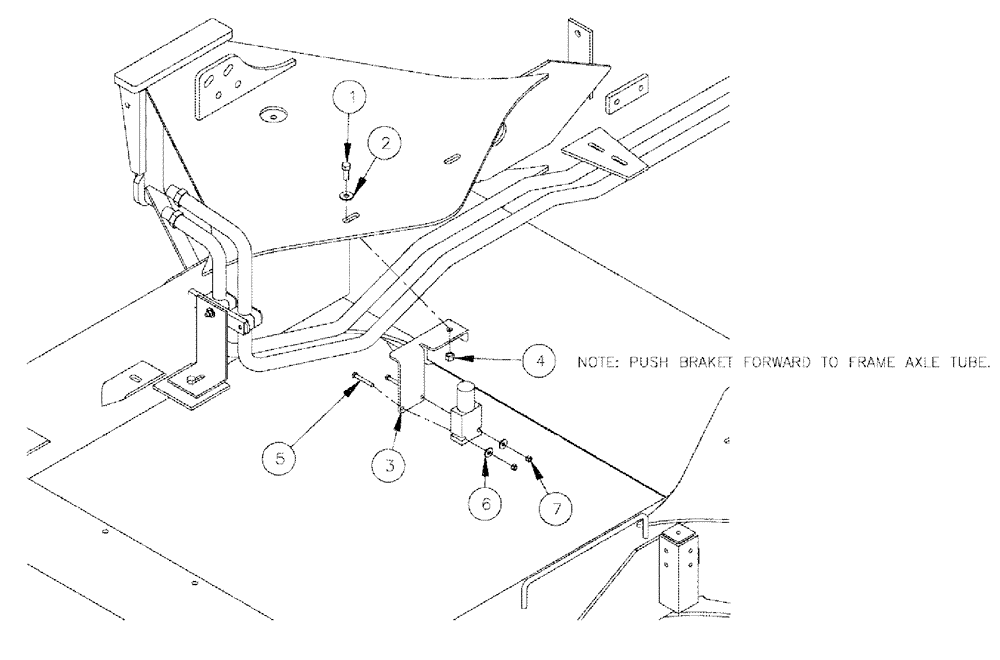 1
2
4
NOTE: PUSH BRAKET FORWARD TO FRAME AXLE TUBE.
5
3
6
7