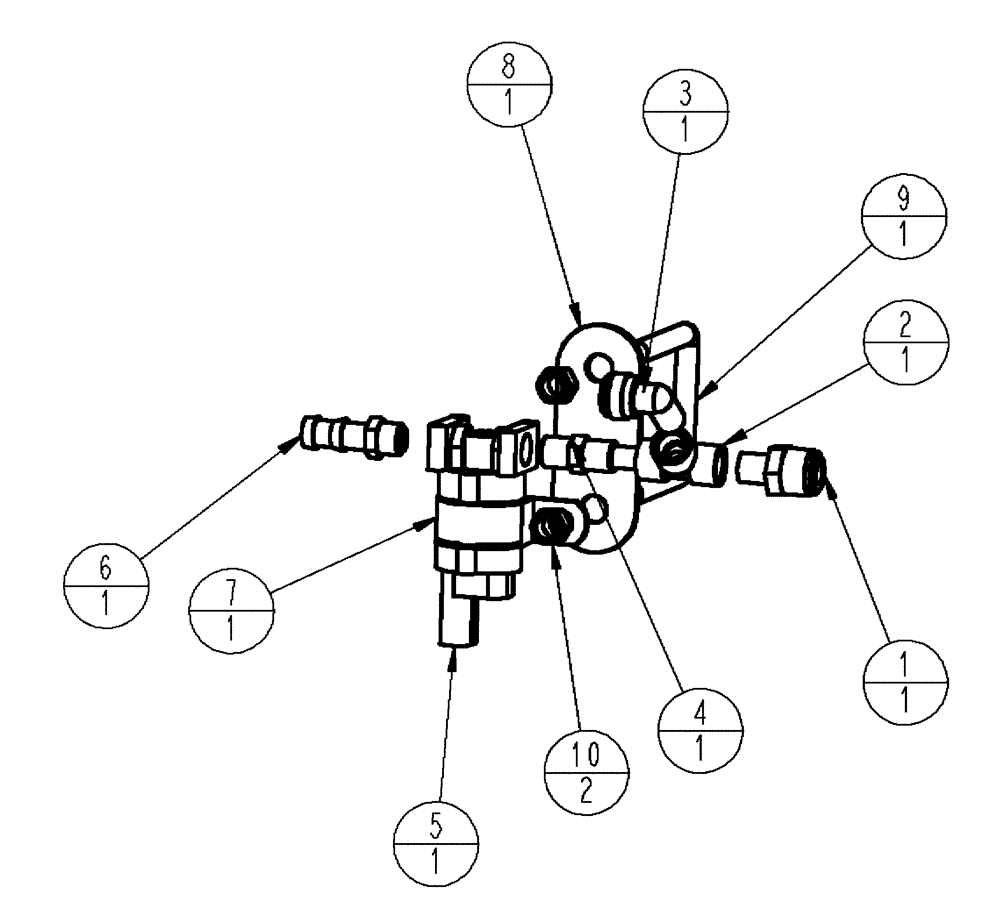 8
1

3
1

9
1

2
1

6
1

7
1

1
1

4
1

10
2

5
1