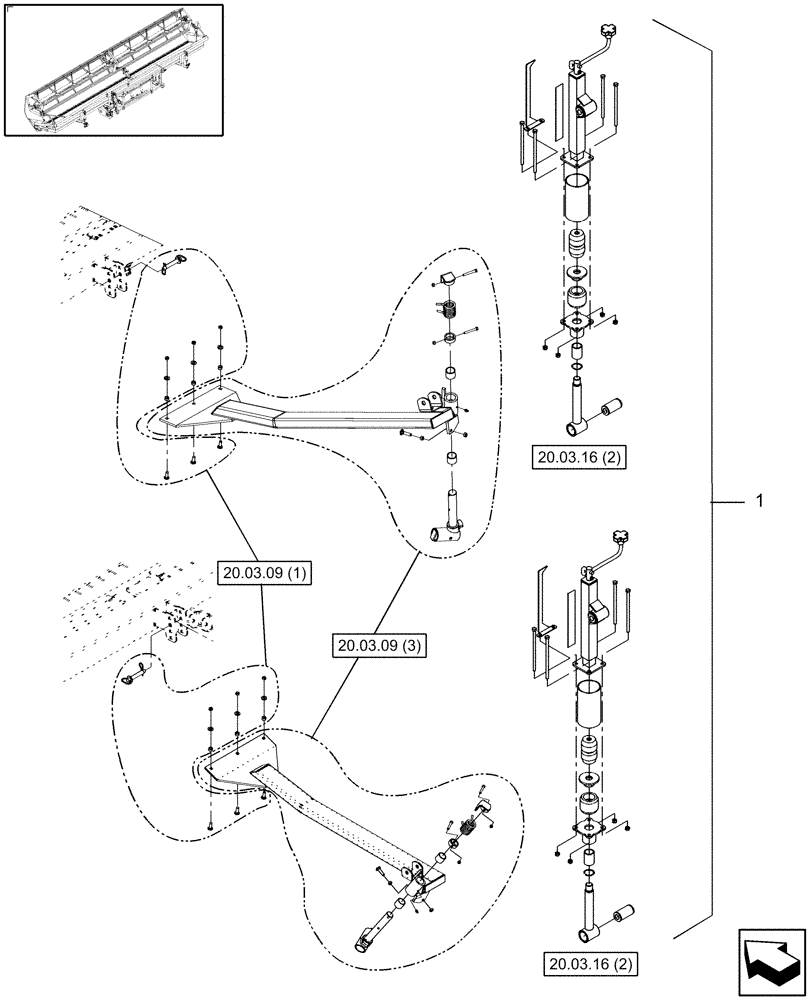 20.03.16 (2)

1

20.03.09 (1)

20.03.09 (3)

20.03.16 (2)