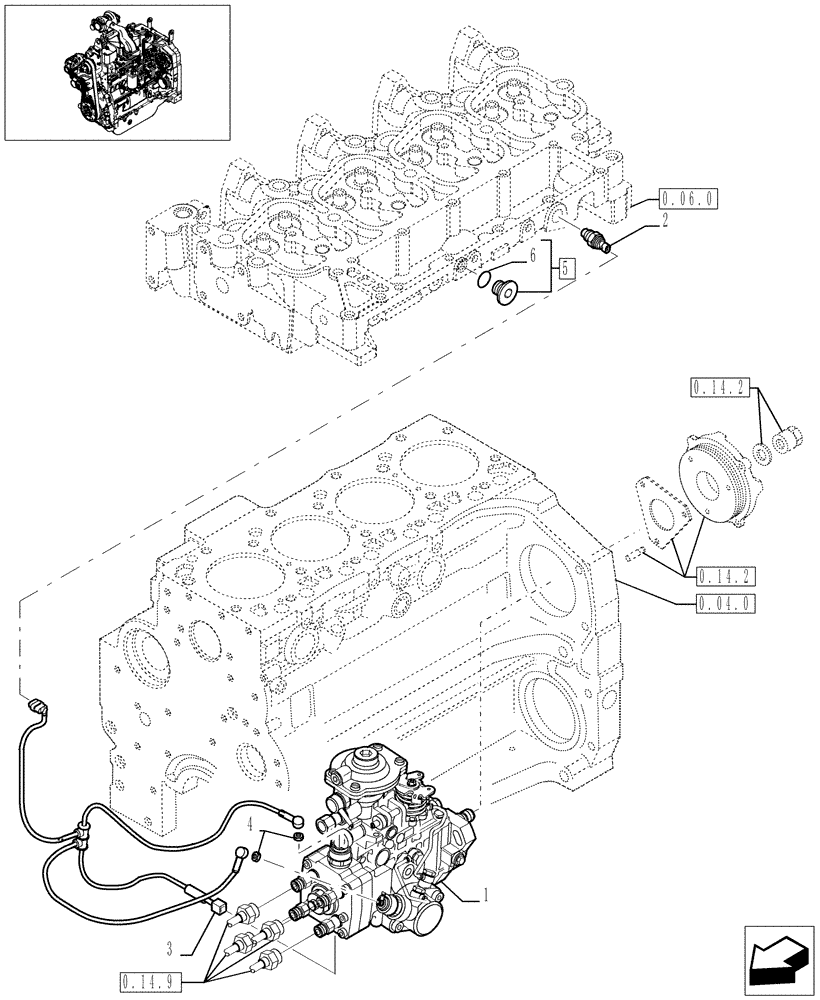 0.06.0
2
6
5
0.14.2
0.14.2
0.04.0
4
1
3
0.14.9