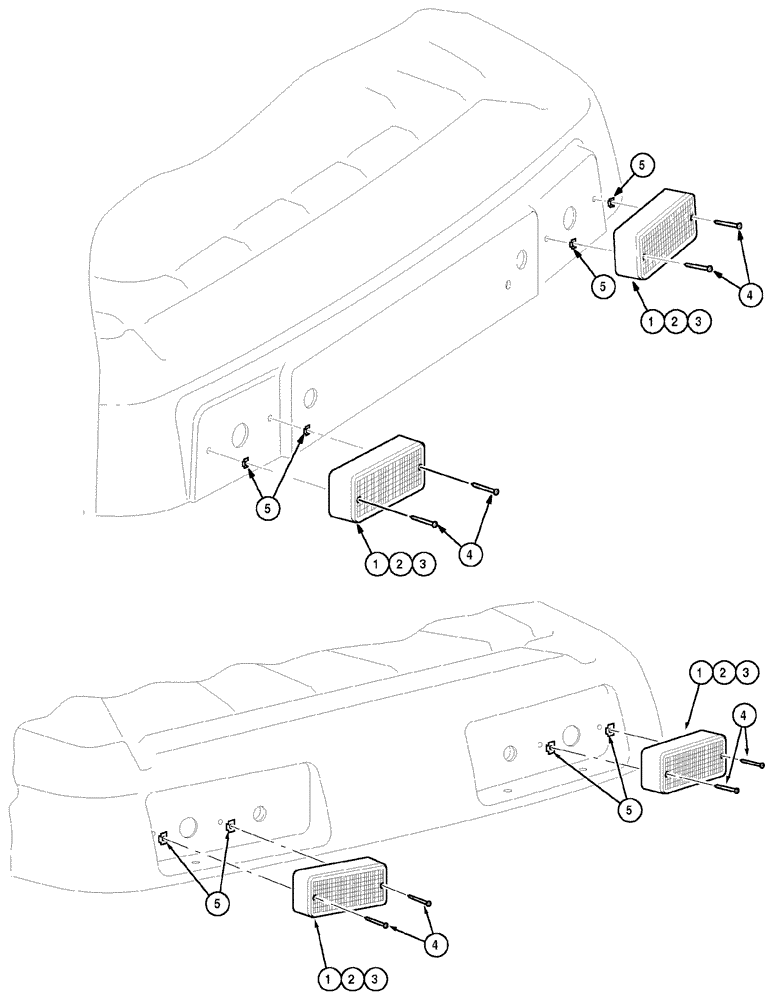 5
5
4
1 2 3
5
4
1 2 3
1 2 3
4
5
5
4
1 2 3