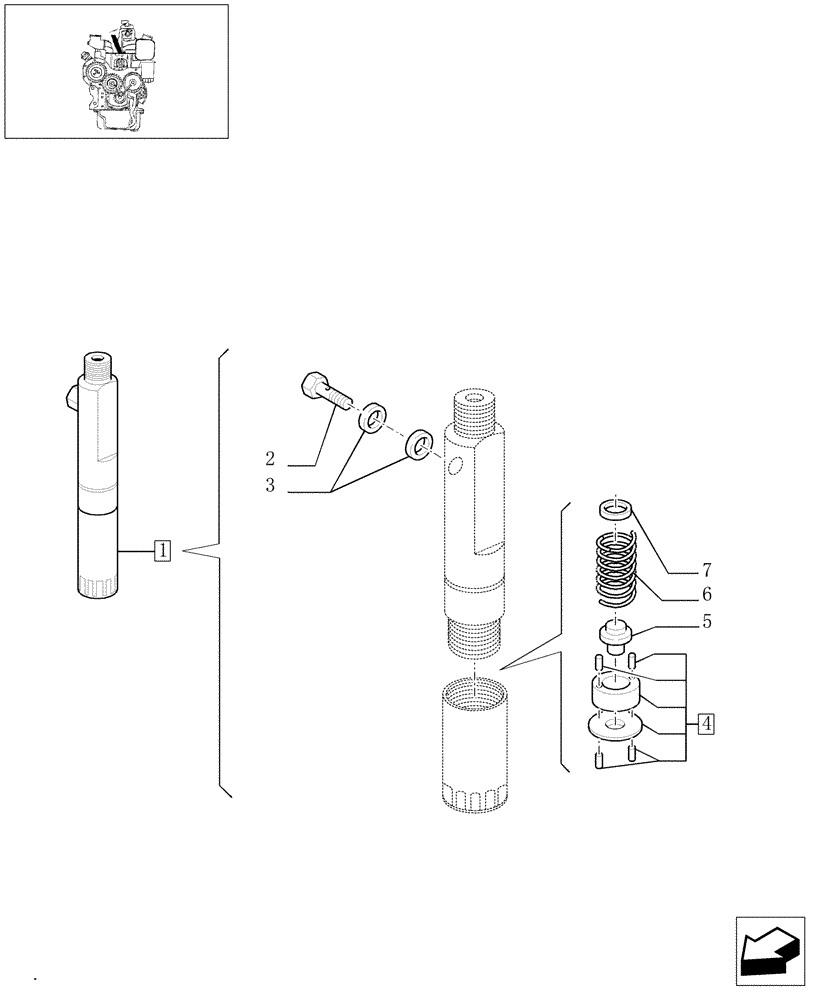 1

2

3

7

6

5

4